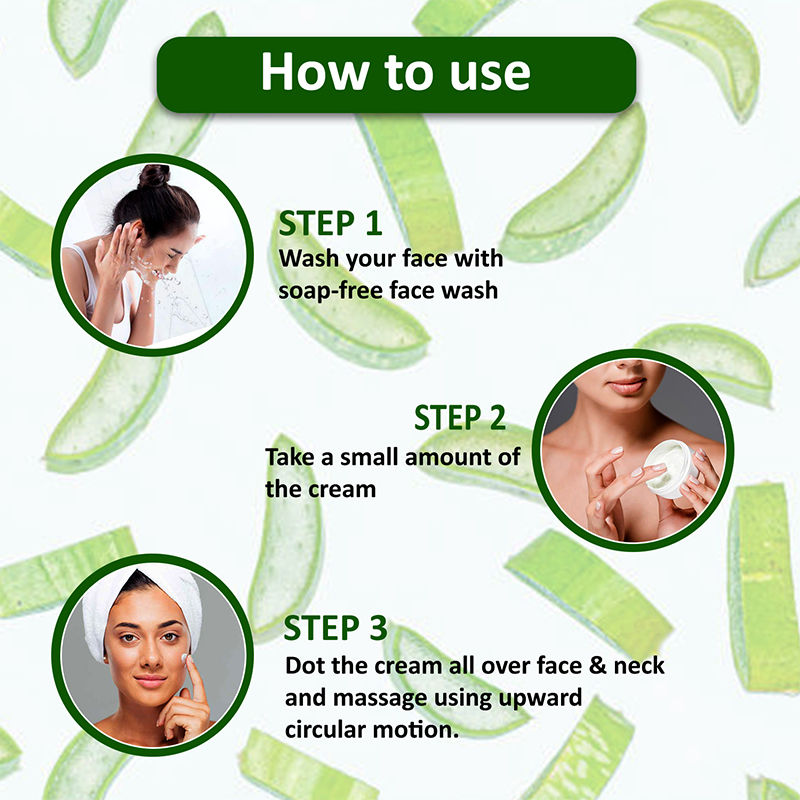 How to use

STEP 1
Wash your face with soap-free face wash

STEP 2
Take a small amount of the cream

STEP 3
Dot the cream all over face & neck and massage using upward circular motion.