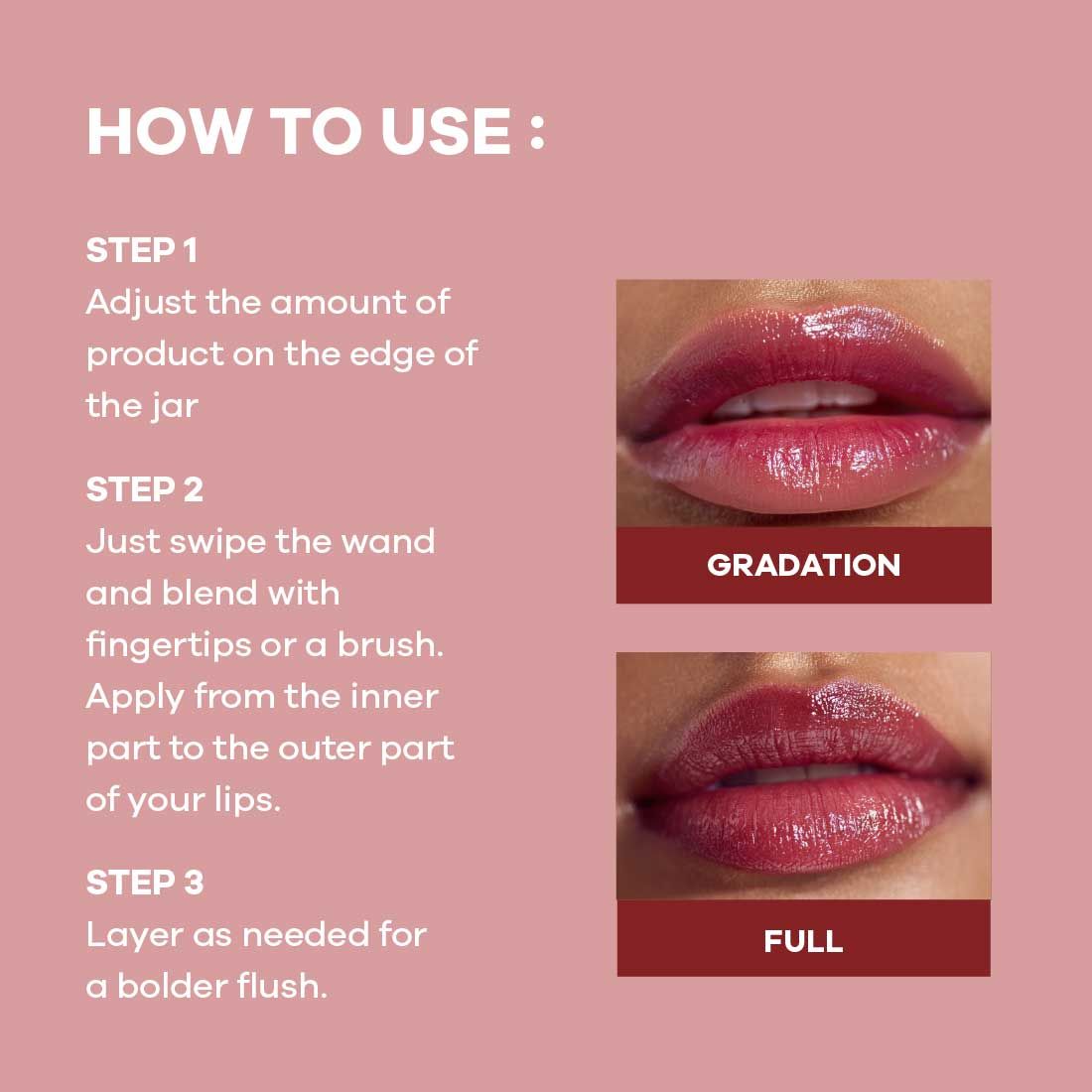 HOW TO USE :

STEP 1
Adjust the amount of product on the edge of the jar

STEP 2
Just swipe the wand and blend with fingertips or a brush. Apply from the inner part to the outer part of your lips.

STEP 3
Layer as needed for a bolder flush.

GRADATION

FULL