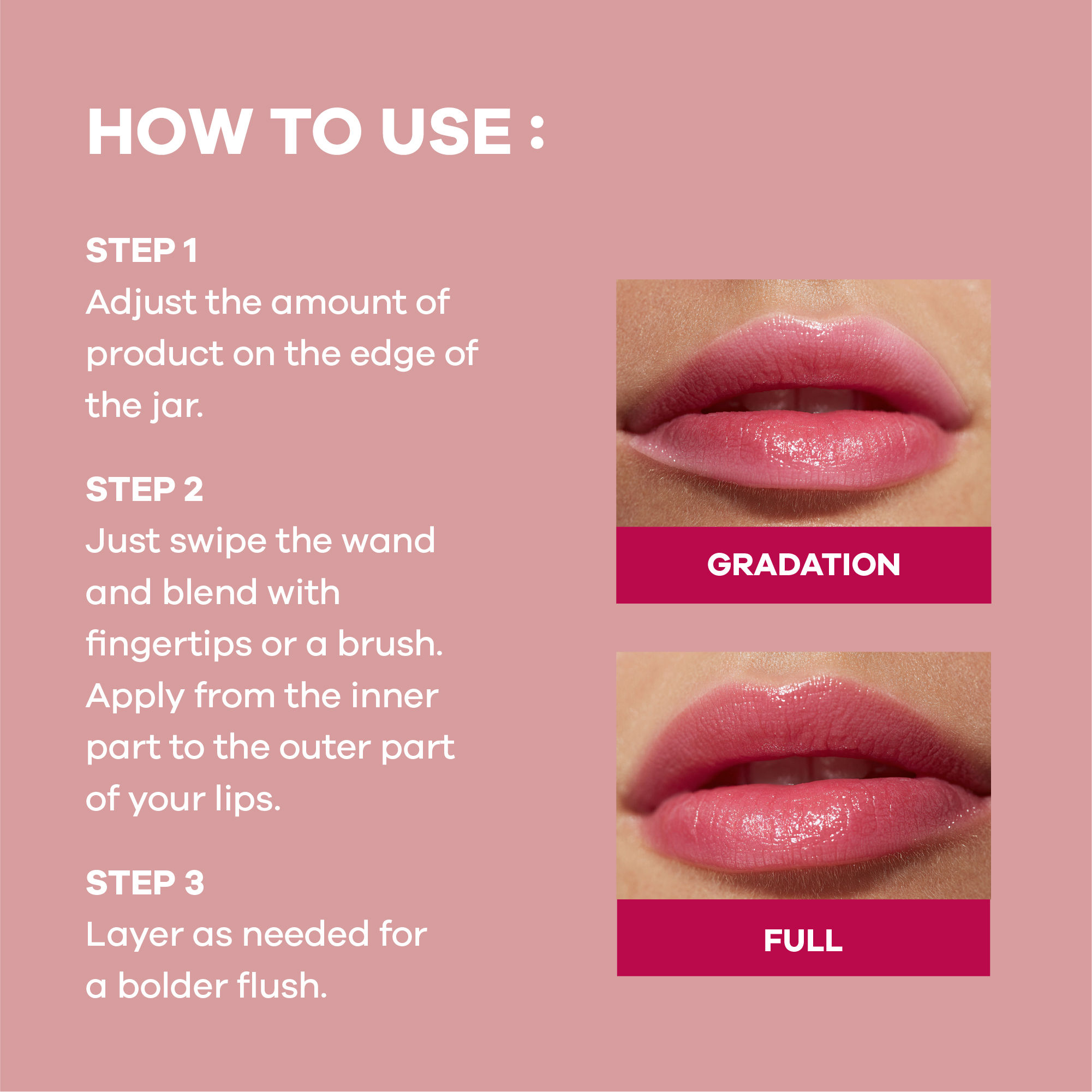 HOW TO USE :

STEP 1
Adjust the amount of product on the edge of the jar.

STEP 2
Just swipe the wand and blend with fingertips or a brush. Apply from the inner part to the outer part of your lips.

STEP 3
Layer as needed for a bolder flush.

GRADATION

FULL