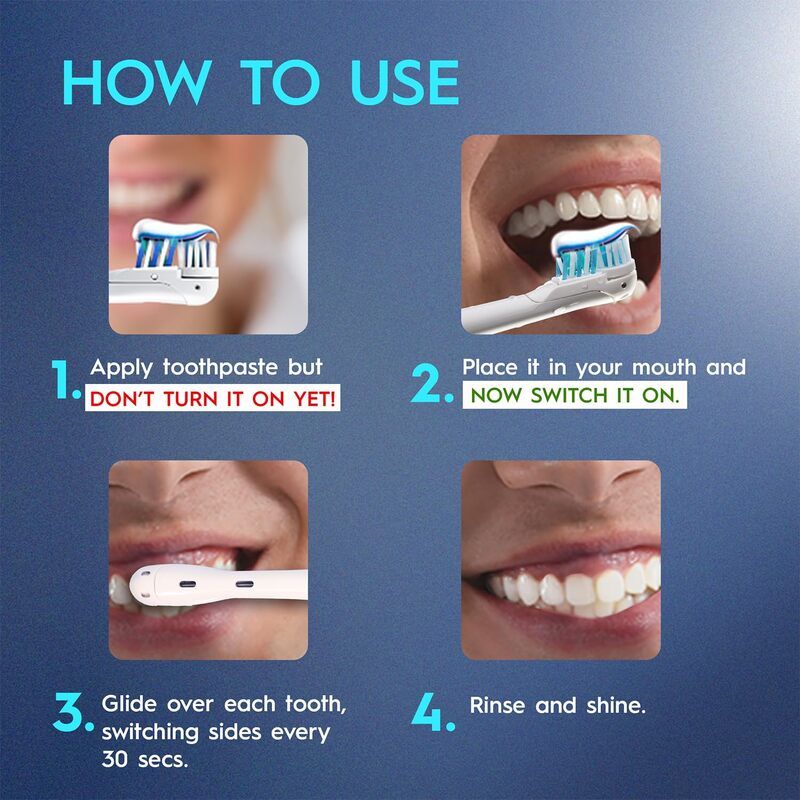 HOW TO USE

1. Apply toothpaste but DON'T TURN IT ON YET!

2. Place it in your mouth and NOW SWITCH IT ON.

3. Glide over each tooth, switching sides every 30 secs.

4. Rinse and shine.