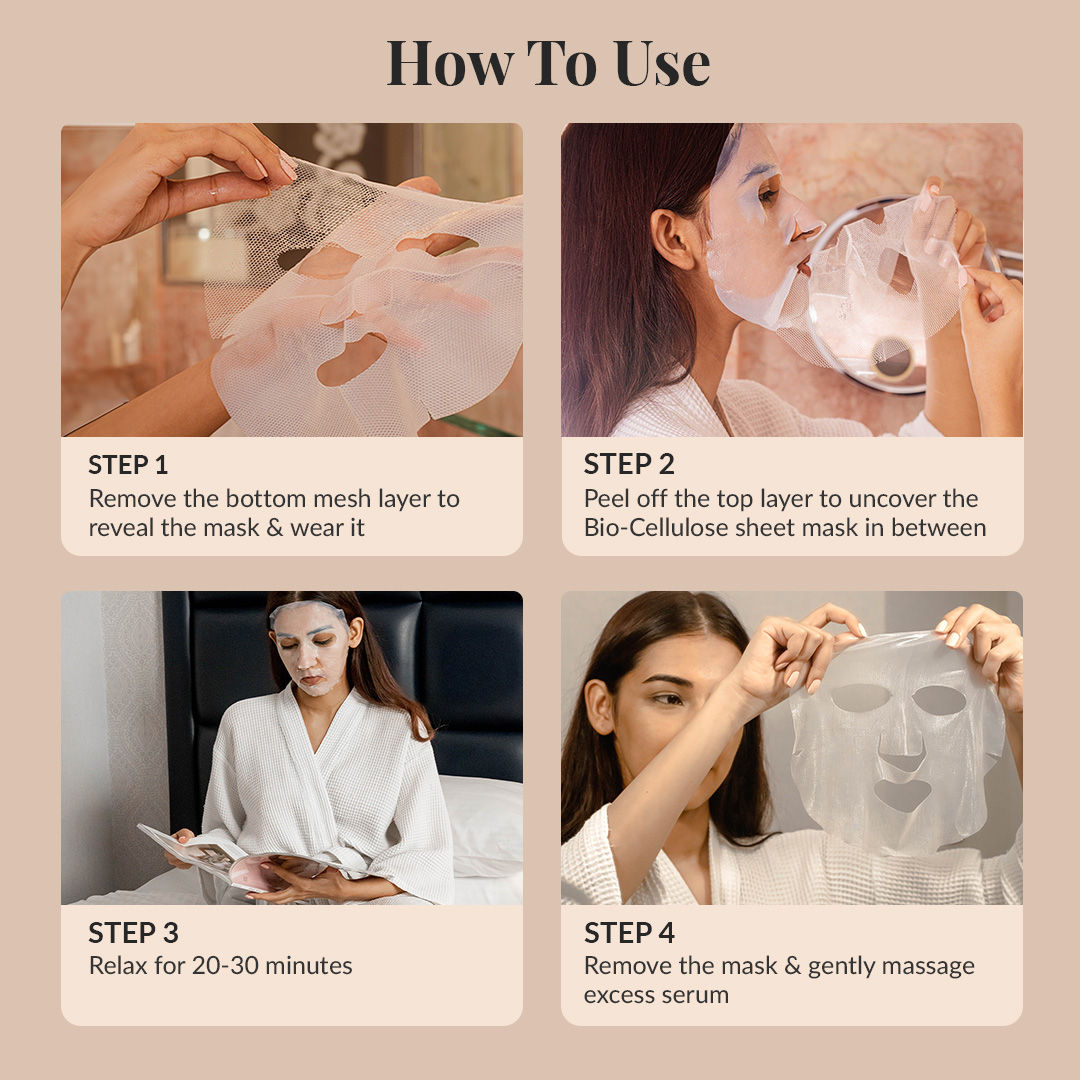 How To Use

STEP 1
Remove the bottom mesh layer to reveal the mask & wear it

STEP 2
Peel off the top layer to uncover the Bio-Cellulose sheet mask in between

STEP 3
Relax for 20-30 minutes

STEP 4
Remove the mask & gently massage excess serum