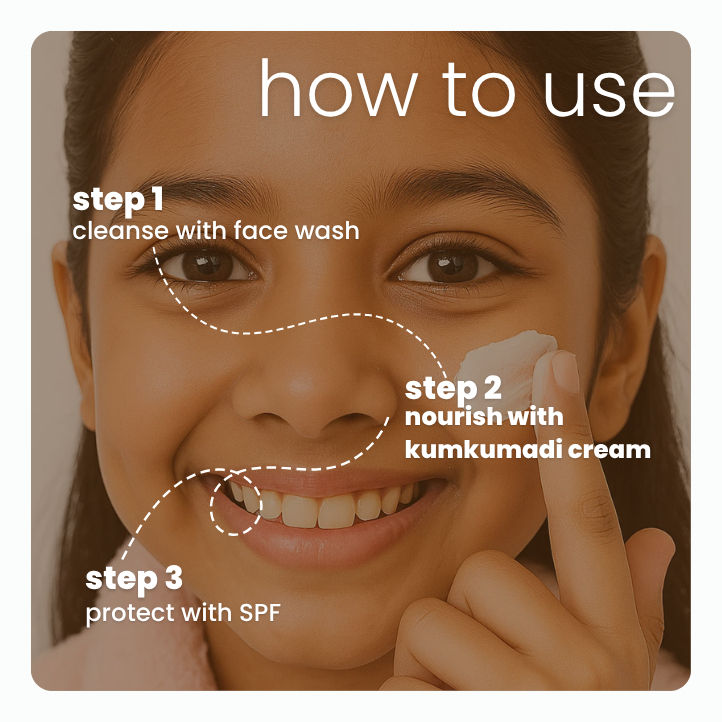 how to use

step 1
cleanse with face wash

step 2
nourish with kumkumadi cream

step 3
protect with SPF