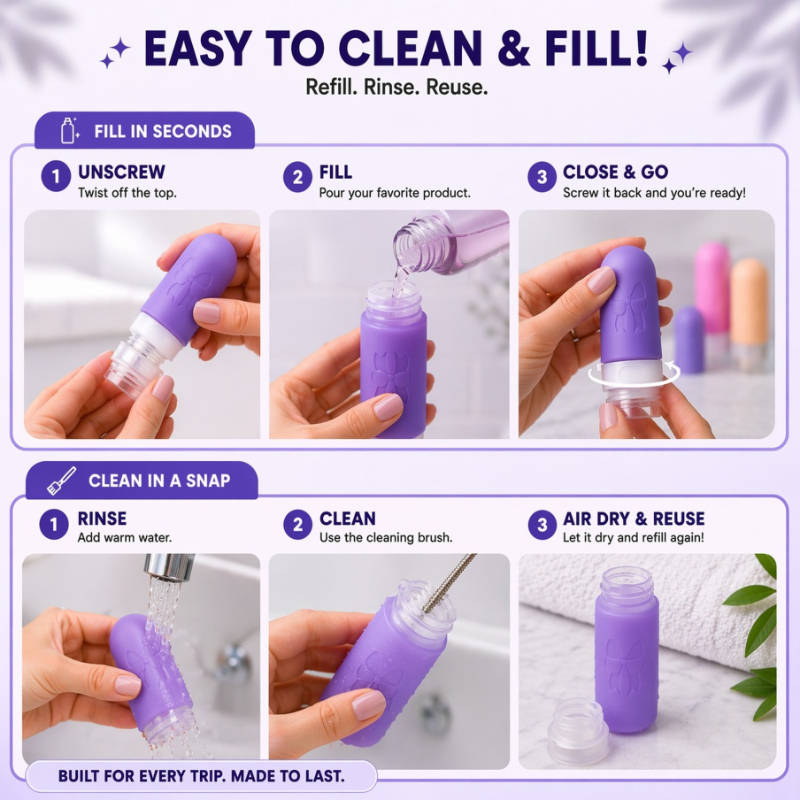 EASY TO CLEAN & FILL!
Refill. Rinse. Reuse.

FILL IN SECONDS

1 UNSCREW
Twist off the top.

2 FILL
Pour your favorite product.

3 CLOSE & GO
Screw it back and you're ready!

CLEAN IN A SNAP

1 RINSE
Add warm water.

2 CLEAN
Use the cleaning brush.

3 AIR DRY & REUSE
Let it dry and refill again!

BUILT FOR EVERY TRIP. MADE TO LAST.