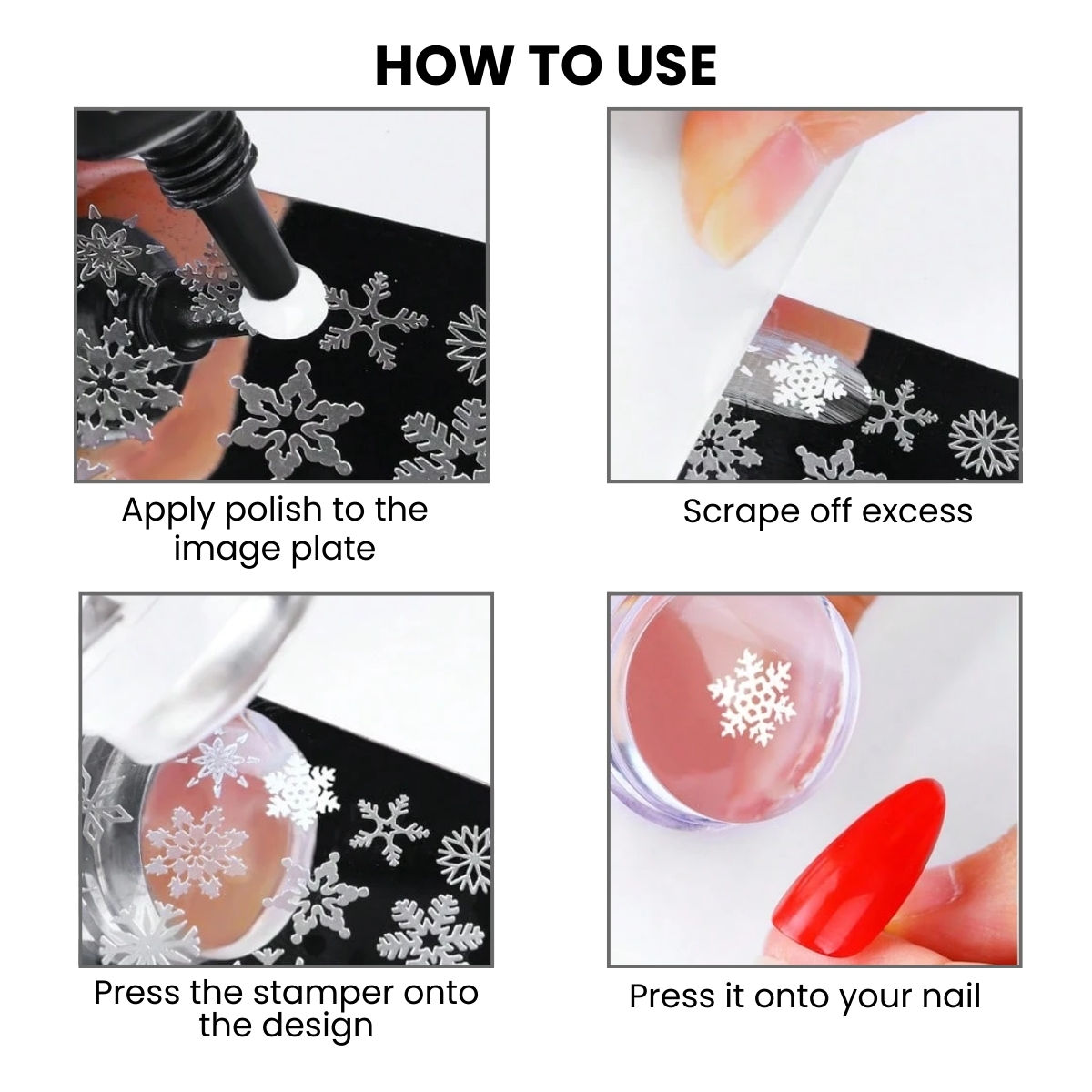 HOW TO USE

Apply polish to the image plate

Scrape off excess

Press the stamper onto the design

Press it onto your nail