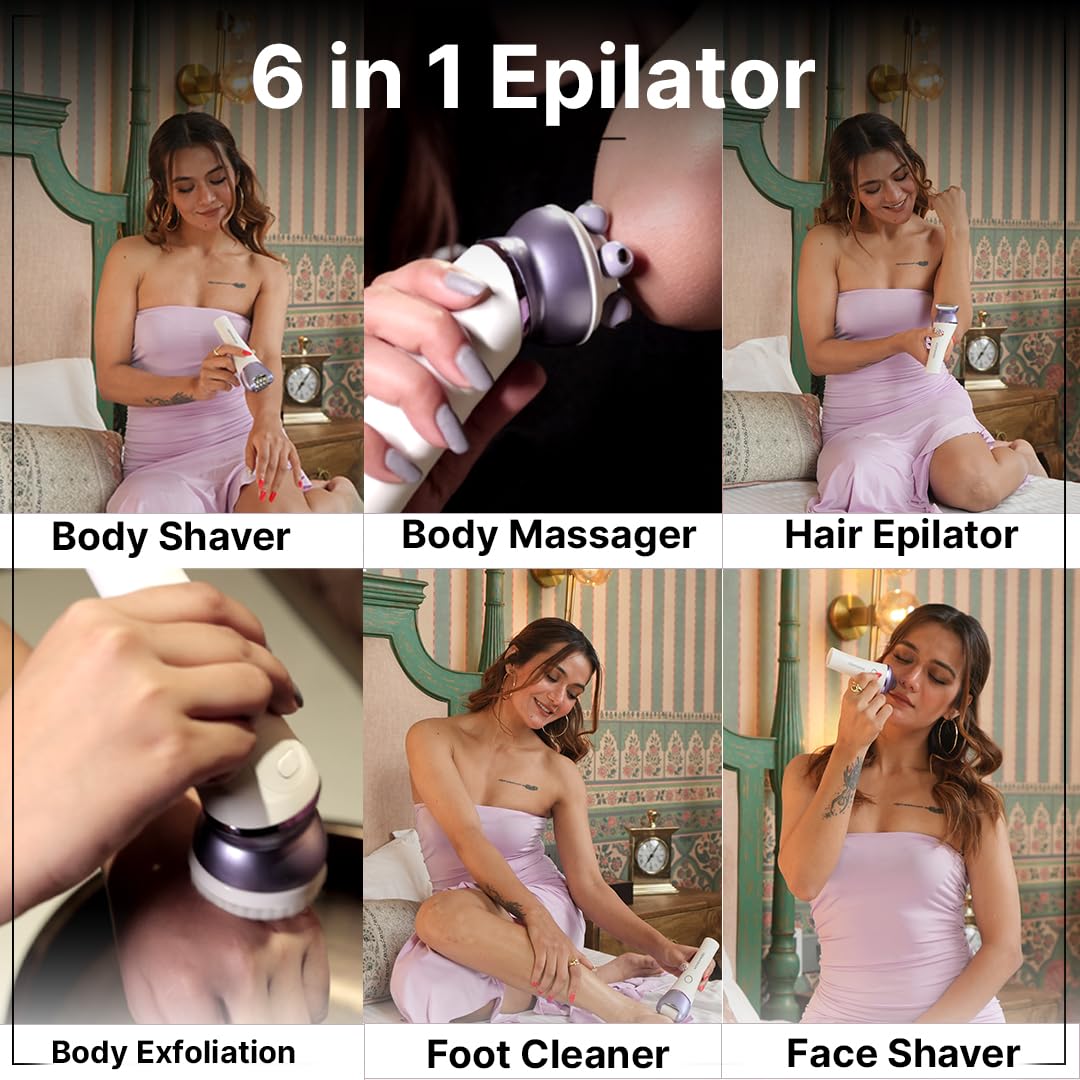 6 in 1 Epilator

Body Shaver

Body Massager

Hair Epilator

Body Exfoliation

Foot Cleaner

Face Shaver