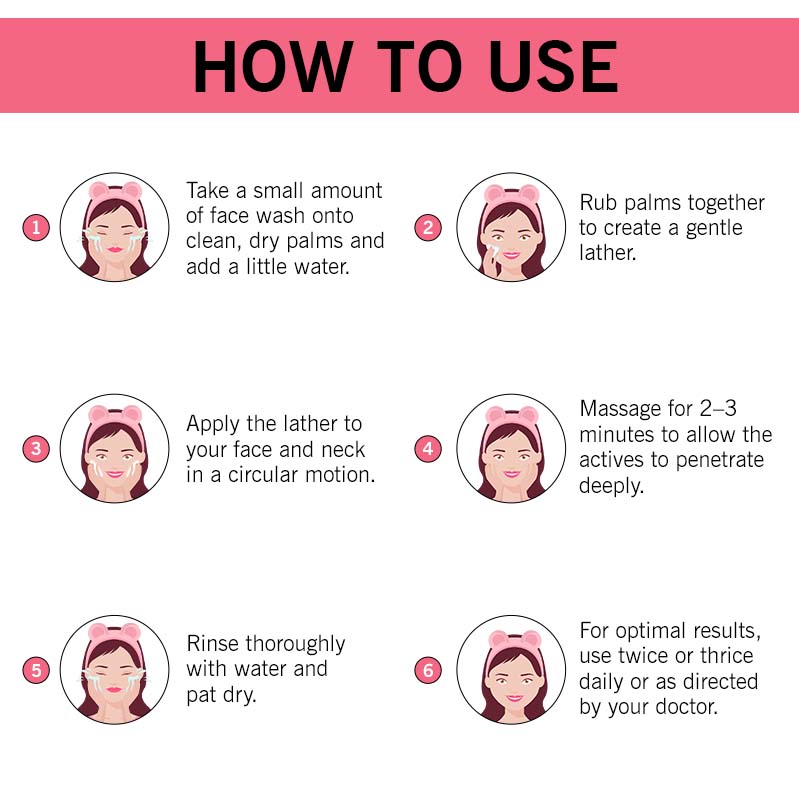 HOW TO USE

1 Take a small amount of face wash onto clean, dry palms and add a little water.

2 Rub palms together to create a gentle lather.

3 Apply the lather to your face and neck in a circular motion.

4 Massage for 2–3 minutes to allow the actives to penetrate deeply.

5 Rinse thoroughly with water and pat dry.

6 For optimal results, use twice or thrice daily or as directed by your doctor.