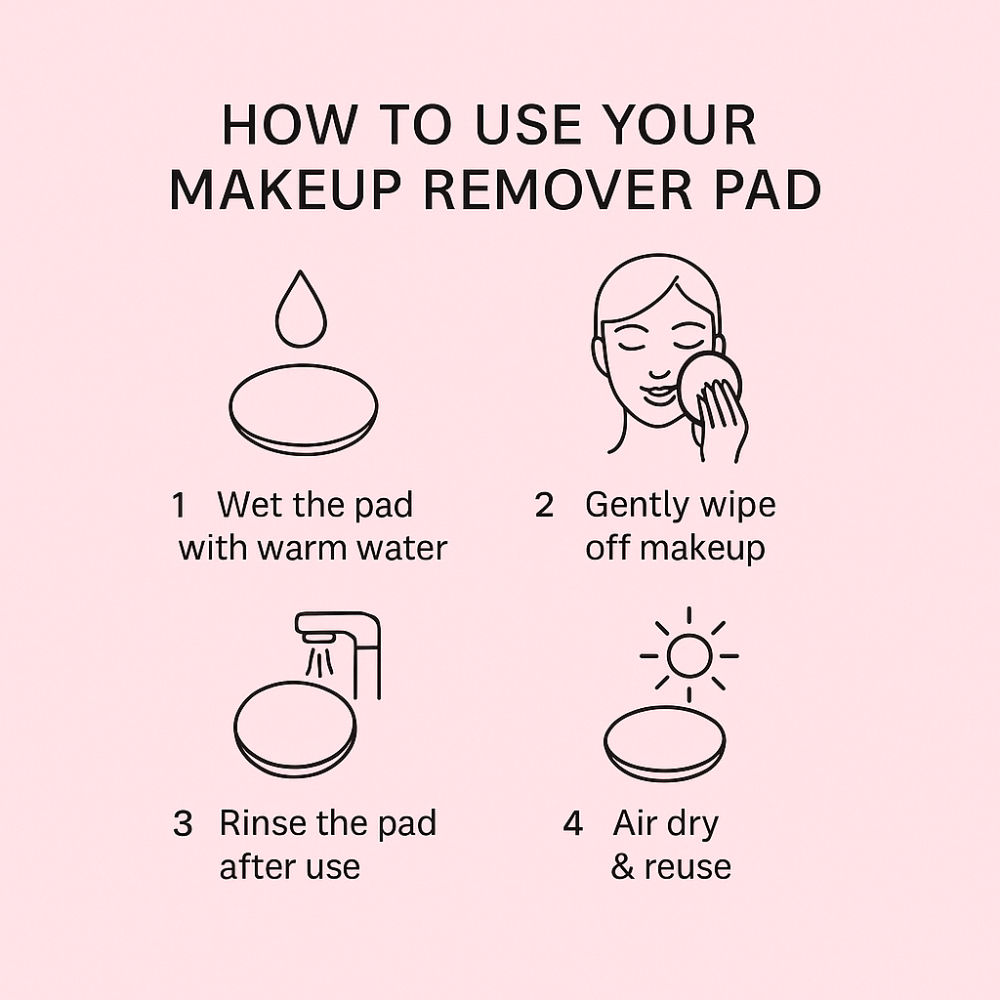 HOW TO USE YOUR MAKEUP REMOVER PAD

1 Wet the pad with warm water

2 Gently wipe off makeup

3 Rinse the pad after use

4 Air dry & reuse