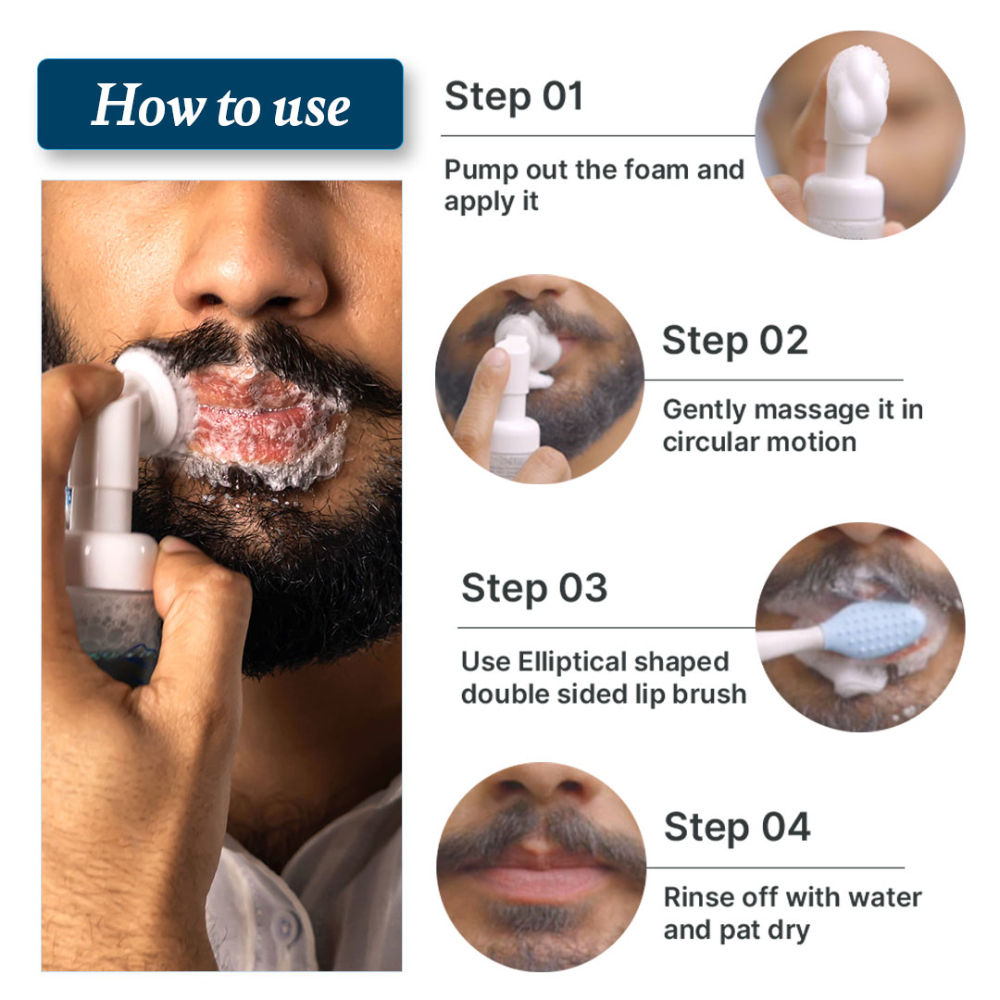 How to use

Step 01

Pump out the foam and apply it

Step 02

Gently massage it in circular motion

Step 03

Use Elliptical shaped double sided lip brush

Step 04

Rinse off with water and pat dry