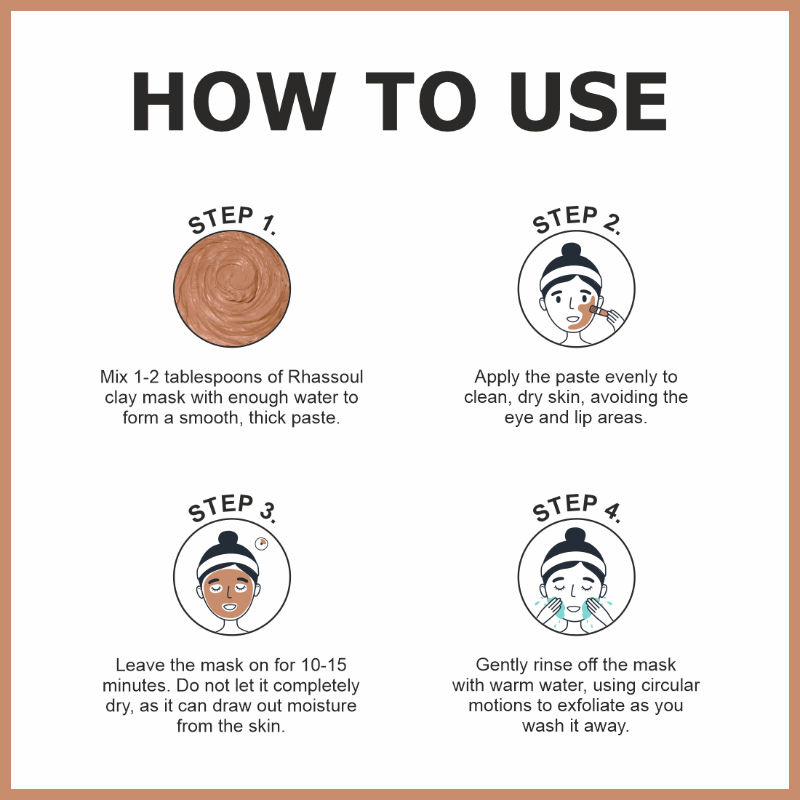 HOW TO USE

STEP 1.

Mix 1-2 tablespoons of Rhassoul clay mask with enough water to form a smooth, thick paste.

STEP 2.

Apply the paste evenly to clean, dry skin, avoiding the eye and lip areas.

STEP 3.

Leave the mask on for 10-15 minutes. Do not let it completely dry, as it can draw out moisture from the skin.

STEP 4.

Gently rinse off the mask with warm water, using circular motions to exfoliate as you wash it away.