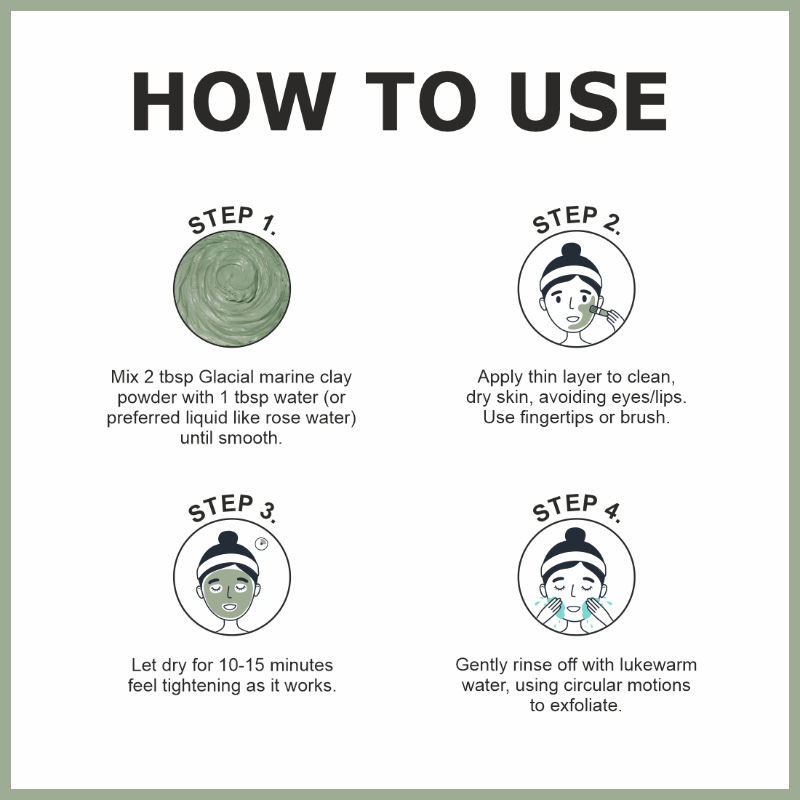 HOW TO USE

STEP 1.

Mix 2 tbsp Glacial marine clay powder with 1 tbsp water (or preferred liquid like rose water) until smooth.

STEP 2.

Apply thin layer to clean, dry skin, avoiding eyes/lips. Use fingertips or brush.

STEP 3.

Let dry for 10-15 minutes feel tightening as it works.

STEP 4.

Gently rinse off with lukewarm water, using circular motions to exfoliate.