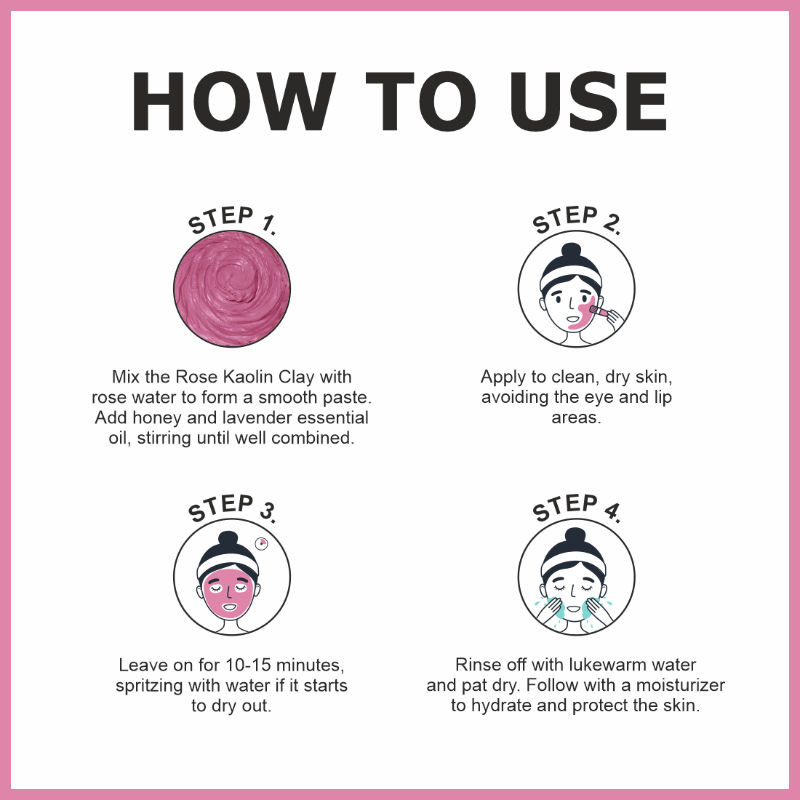 HOW TO USE

STEP 1.

Mix the Rose Kaolin Clay with rose water to form a smooth paste. Add honey and lavender essential oil, stirring until well combined.

STEP 2.

Apply to clean, dry skin, avoiding the eye and lip areas.

STEP 3.

Leave on for 10-15 minutes, spritzing with water if it starts to dry out.

STEP 4.

Rinse off with lukewarm water and pat dry. Follow with a moisturizer to hydrate and protect the skin.