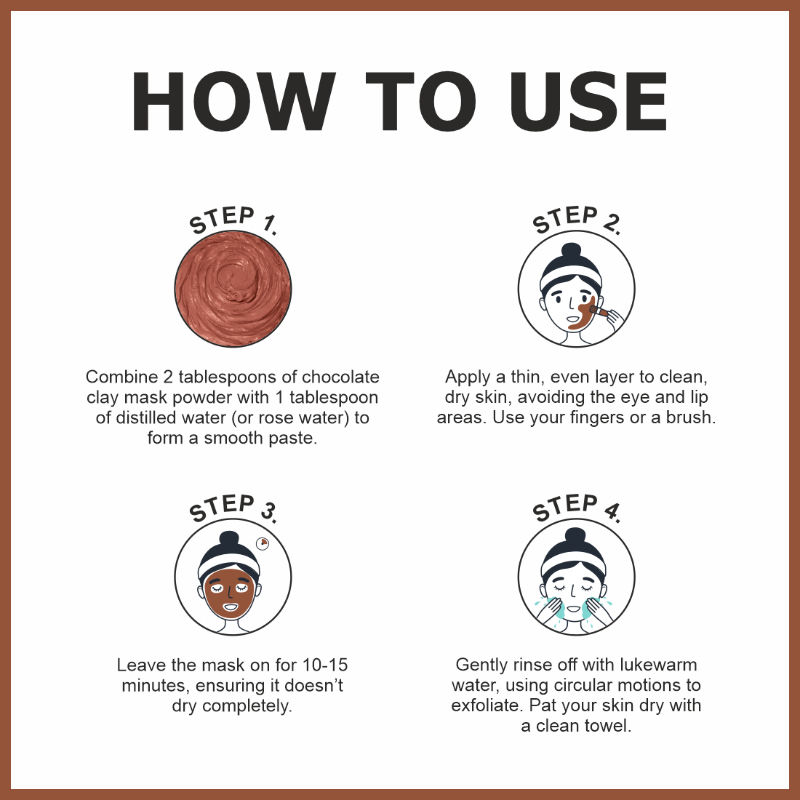 HOW TO USE

STEP 1.

Combine 2 tablespoons of chocolate clay mask powder with 1 tablespoon of distilled water (or rose water) to form a smooth paste.

STEP 2.

Apply a thin, even layer to clean, dry skin, avoiding the eye and lip areas. Use your fingers or a brush.

STEP 3.

Leave the mask on for 10-15 minutes, ensuring it doesn't dry completely.

STEP 4.

Gently rinse off with lukewarm water, using circular motions to exfoliate. Pat your skin dry with a clean towel.