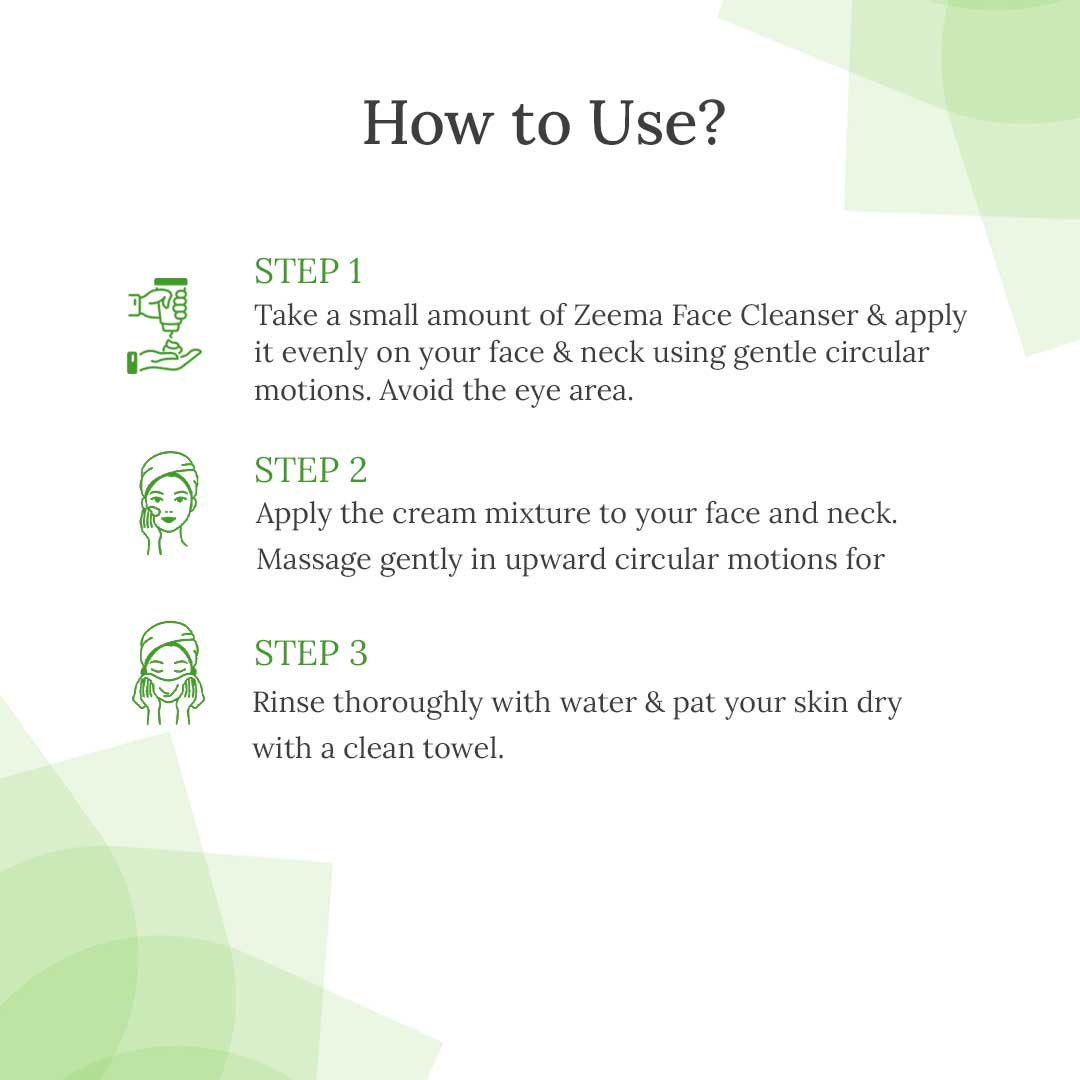 How to Use?

STEP 1
Take a small amount of Zeema Face Cleanser & apply it evenly on your face & neck using gentle circular motions. Avoid the eye area.

STEP 2
Apply the cream mixture to your face and neck. Massage gently in upward circular motions for

STEP 3
Rinse thoroughly with water & pat your skin dry with a clean towel.