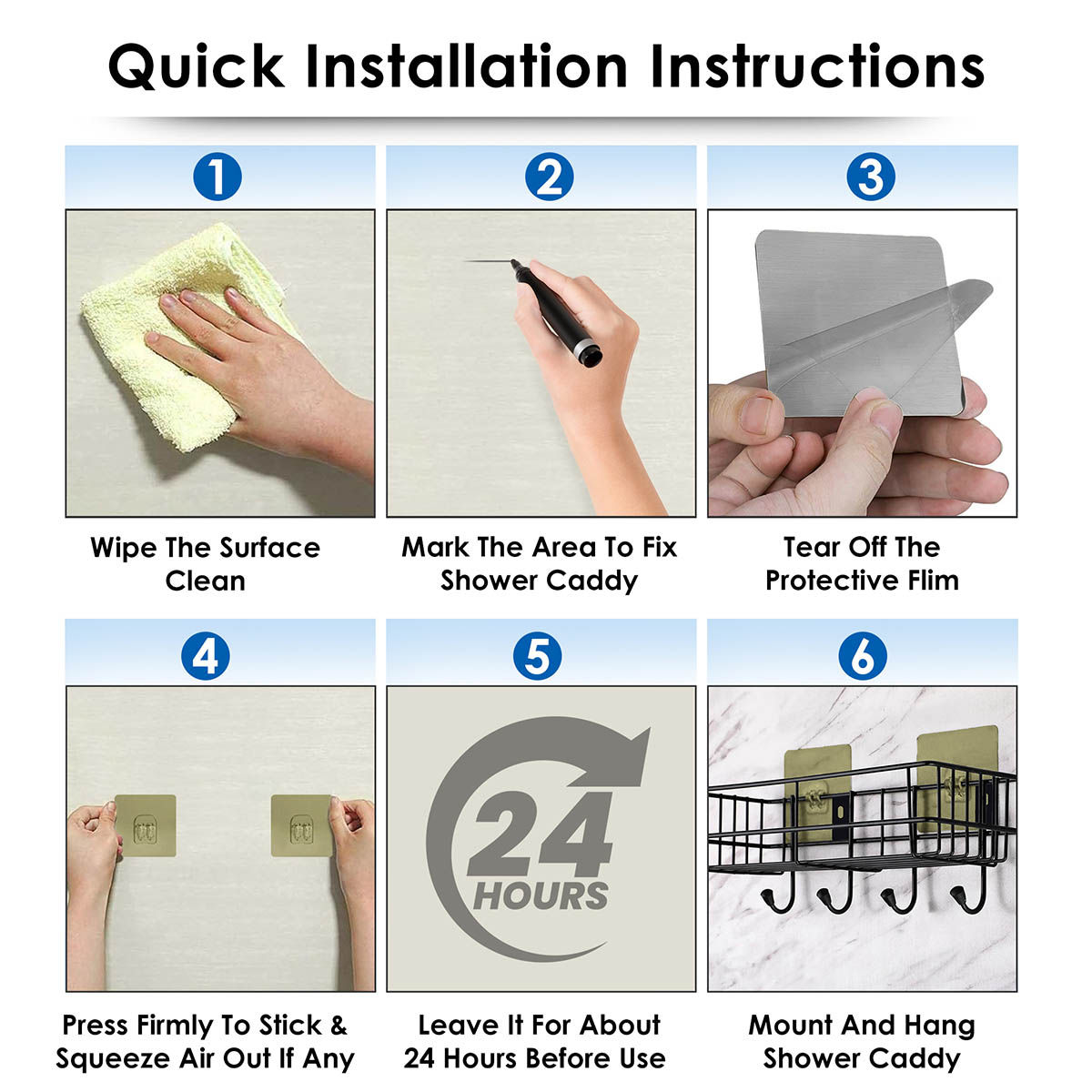 Quick Installation Instructions

1

Wipe The Surface Clean

2

Mark The Area To Fix Shower Caddy

3

Tear Off The Protective Flim

4

Press Firmly To Stick & Squeeze Air Out If Any

5

24 HOURS

Leave It For About 24 Hours Before Use

6

Mount And Hang Shower Caddy