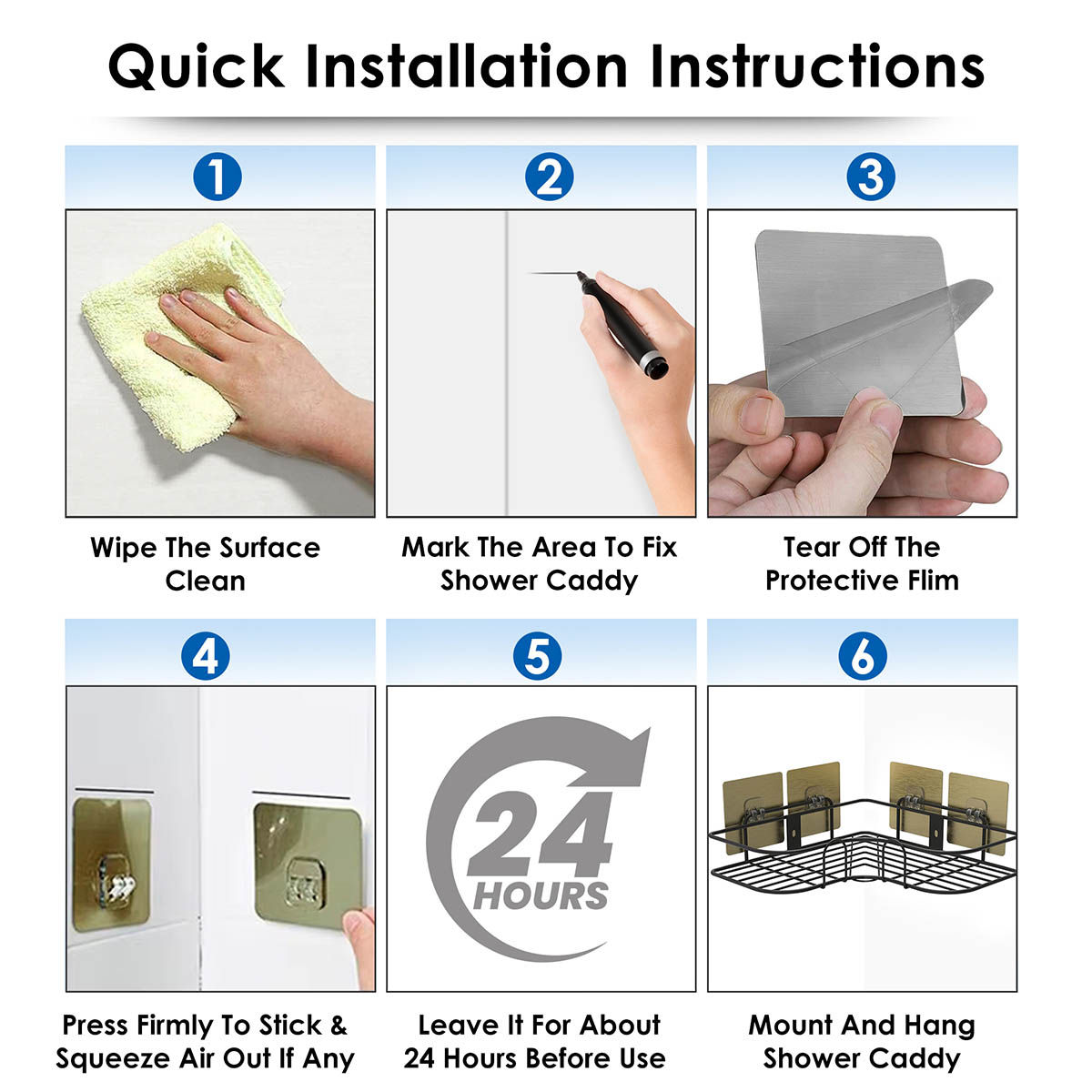 Quick Installation Instructions

1

Wipe The Surface Clean

2

Mark The Area To Fix Shower Caddy

3

Tear Off The Protective Flim

4

Press Firmly To Stick & Squeeze Air Out If Any

5

24 HOURS

Leave It For About 24 Hours Before Use

6

Mount And Hang Shower Caddy