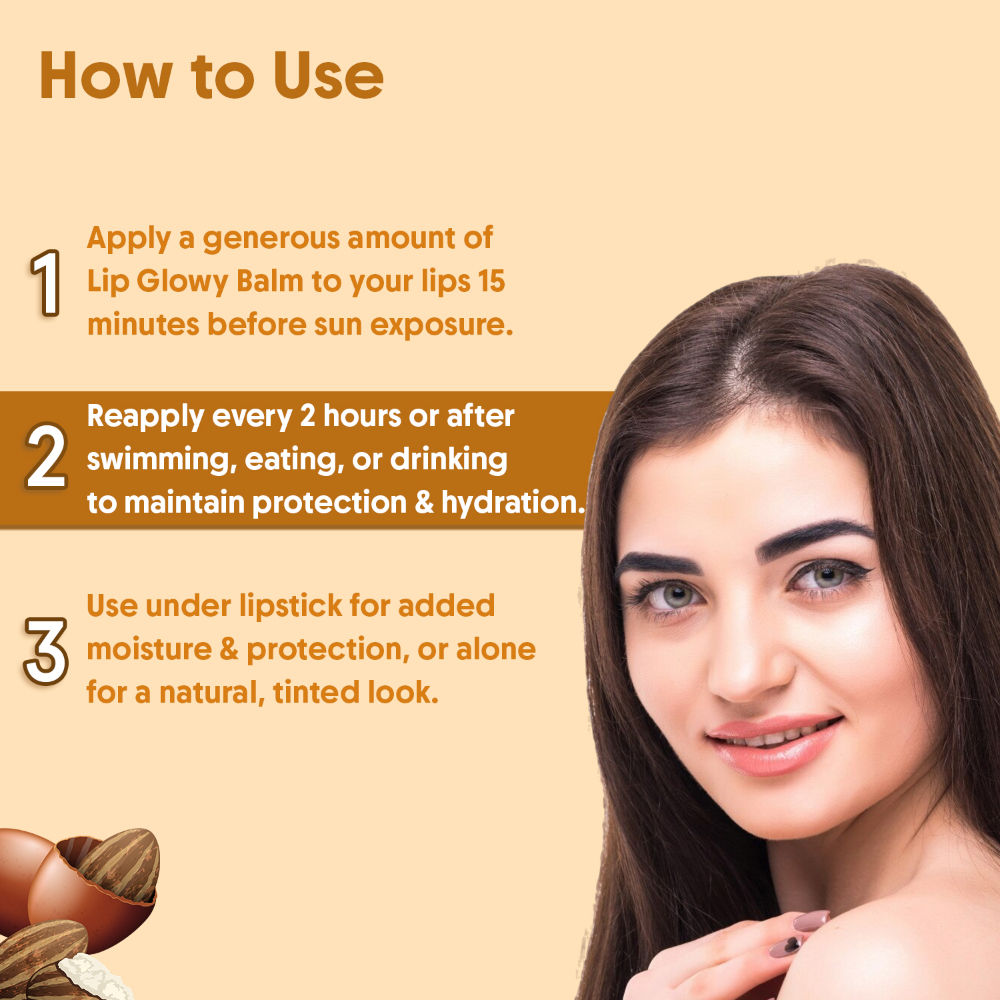 How to Use

1 Apply a generous amount of Lip Glowy Balm to your lips 15 minutes before sun exposure.

2 Reapply every 2 hours or after swimming, eating, or drinking to maintain protection & hydration.

3 Use under lipstick for added moisture & protection, or alone for a natural, tinted look.