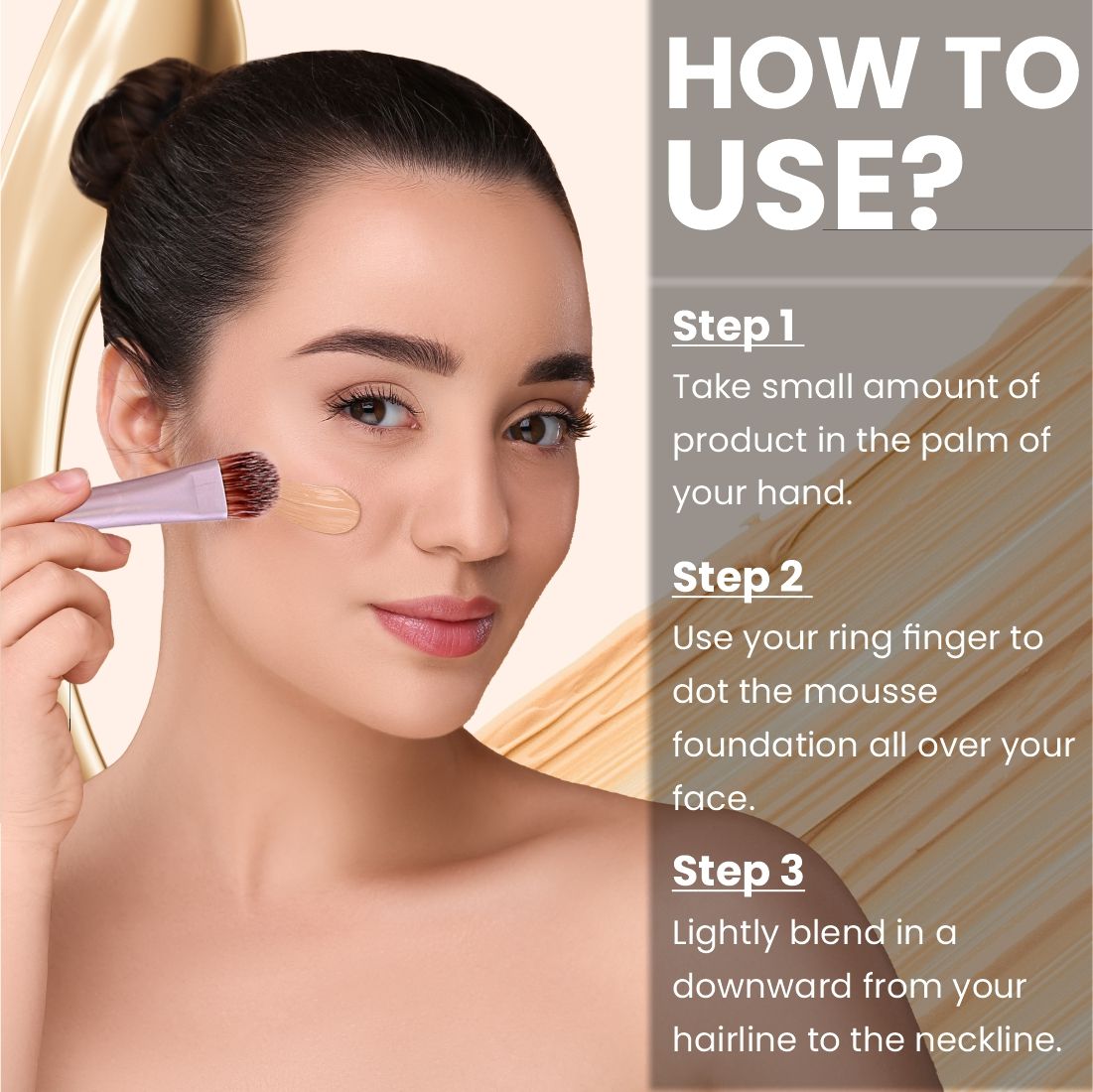 HOW TO USE?

Step 1
Take small amount of product in the palm of your hand.

Step 2
Use your ring finger to dot the mousse foundation all over your face.

Step 3
Lightly blend in a downward from your hairline to the neckline.