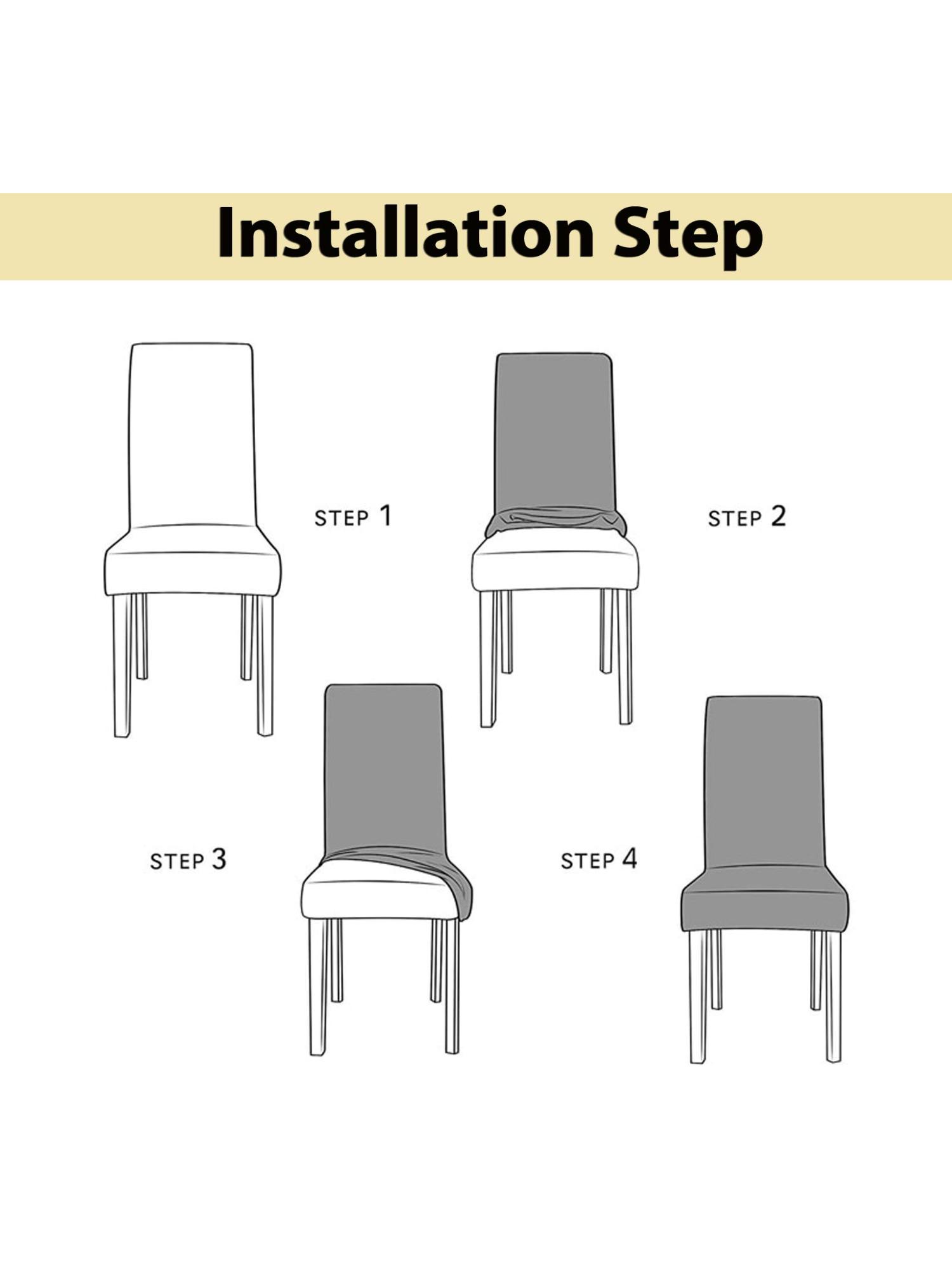 Installation Step

STEP 1

STEP 2

STEP 3

STEP 4