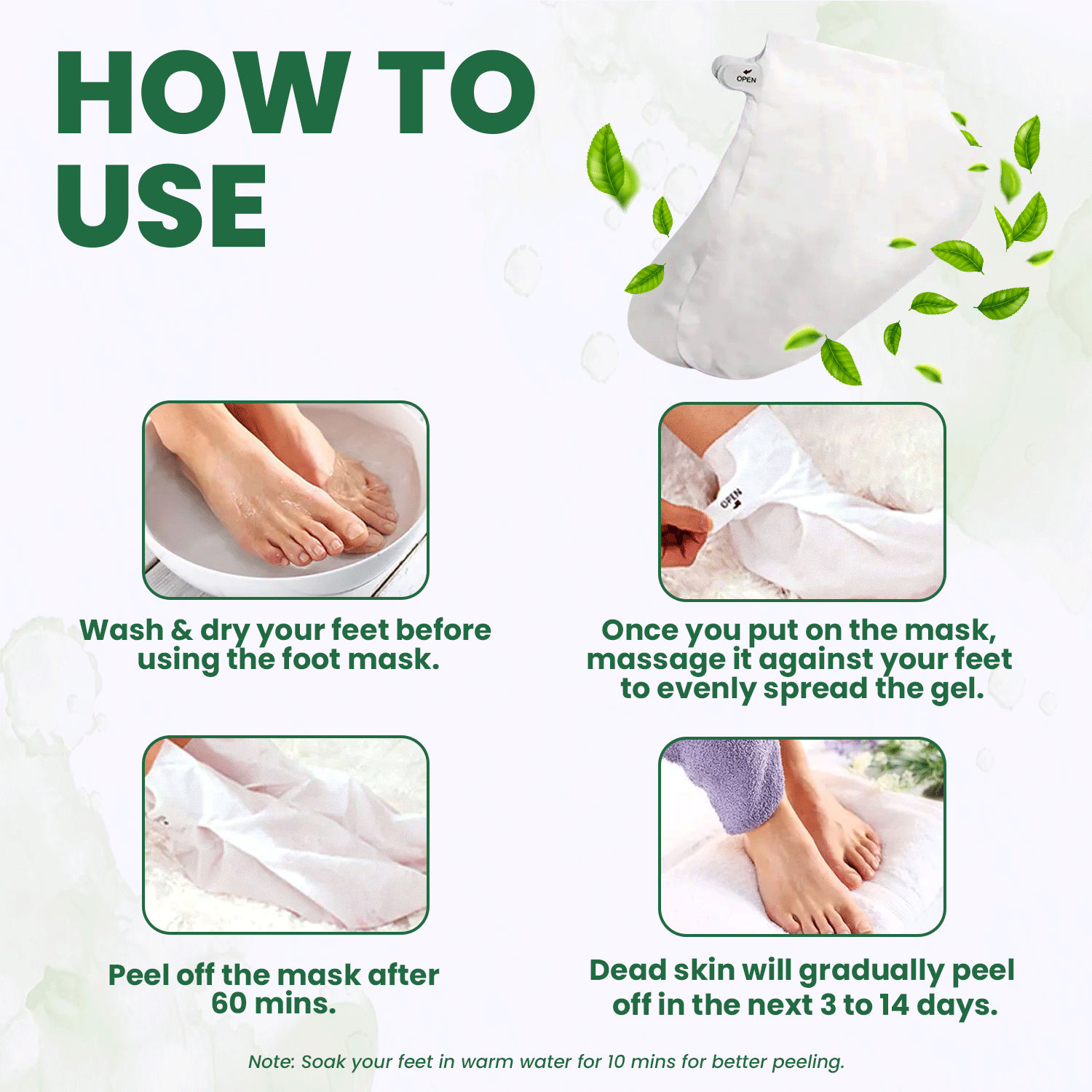 HOW TO USE

OPEN

OPEN

Wash & dry your feet before using the foot mask.

Once you put on the mask, massage it against your feet to evenly spread the gel.

Peel off the mask after 60 mins.

Dead skin will gradually peel off in the next 3 to 14 days.

Note: Soak your feet in warm water for 10 mins for better peeling.