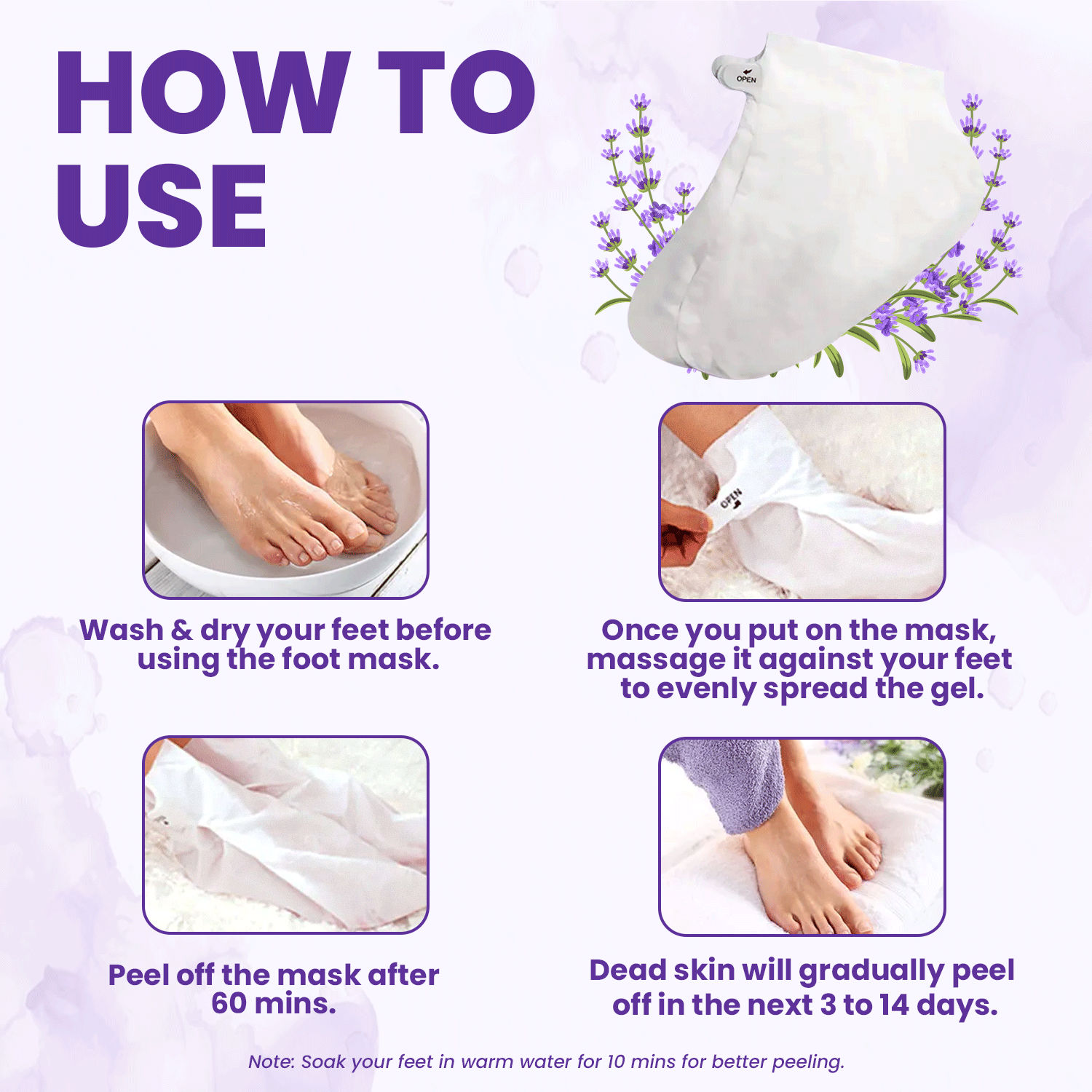 HOW TO USE

OPEN

OPEN

Wash & dry your feet before using the foot mask.

Once you put on the mask, massage it against your feet to evenly spread the gel.

Peel off the mask after 60 mins.

Dead skin will gradually peel off in the next 3 to 14 days.

Note: Soak your feet in warm water for 10 mins for better peeling.