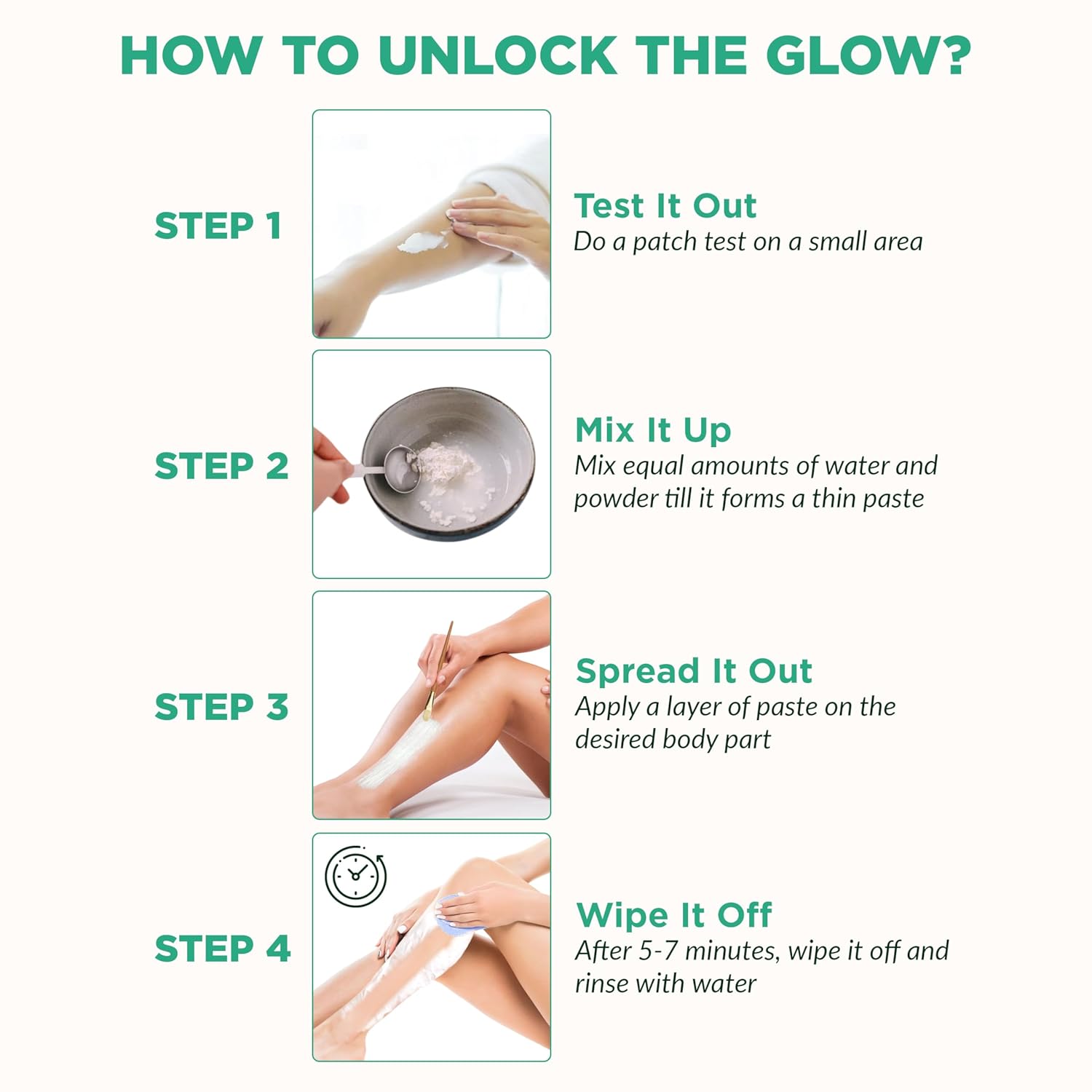 HOW TO UNLOCK THE GLOW?

STEP 1

Test It Out
Do a patch test on a small area

STEP 2

Mix It Up
Mix equal amounts of water and powder till it forms a thin paste

STEP 3

Spread It Out
Apply a layer of paste on the desired body part

STEP 4

Wipe It Off
After 5-7 minutes, wipe it off and rinse with water