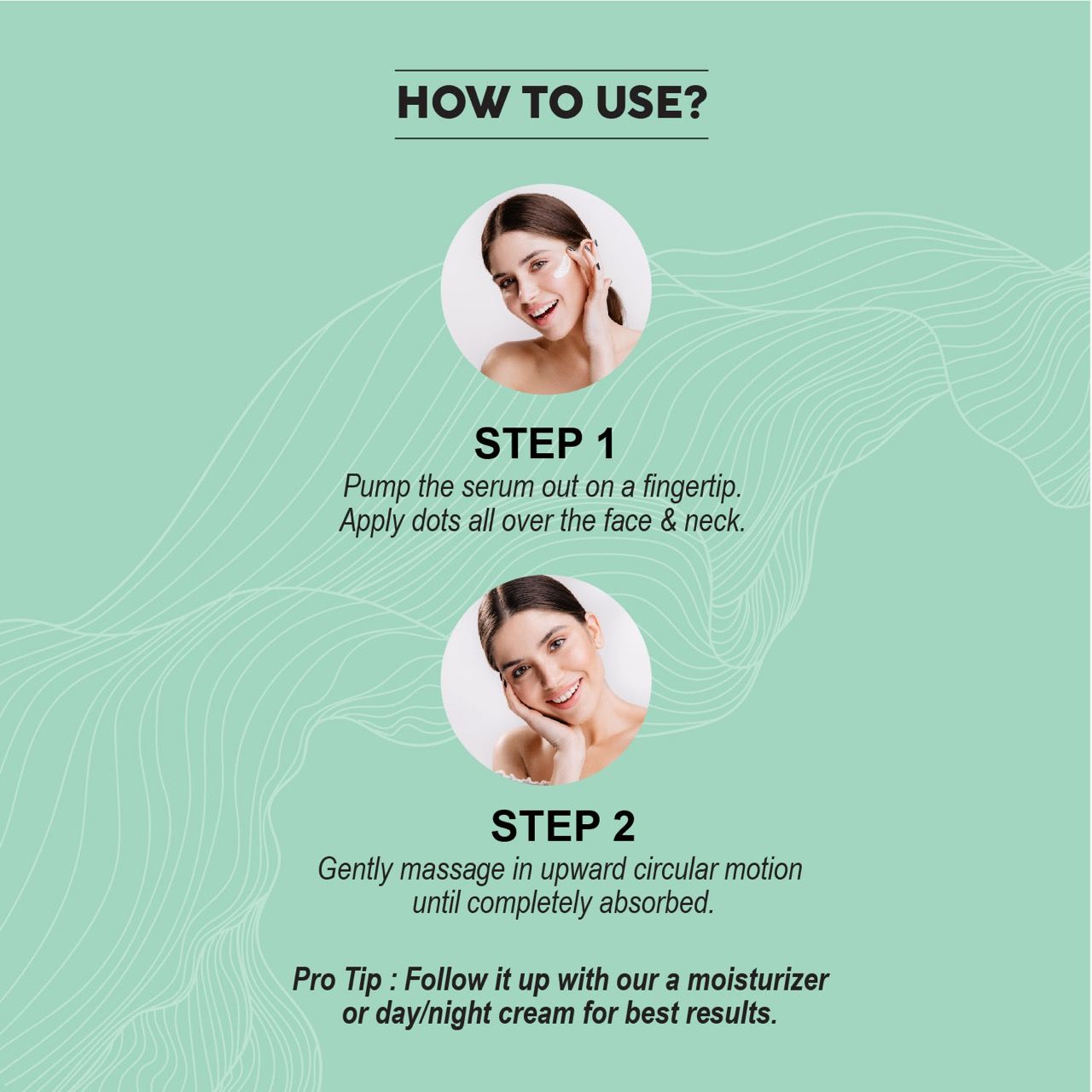 HOW TO USE?

STEP 1
Pump the serum out on a fingertip. Apply dots all over the face & neck.

STEP 2
Gently massage in upward circular motion until completely absorbed.

Pro Tip : Follow it up with our a moisturizer or day/night cream for best results.