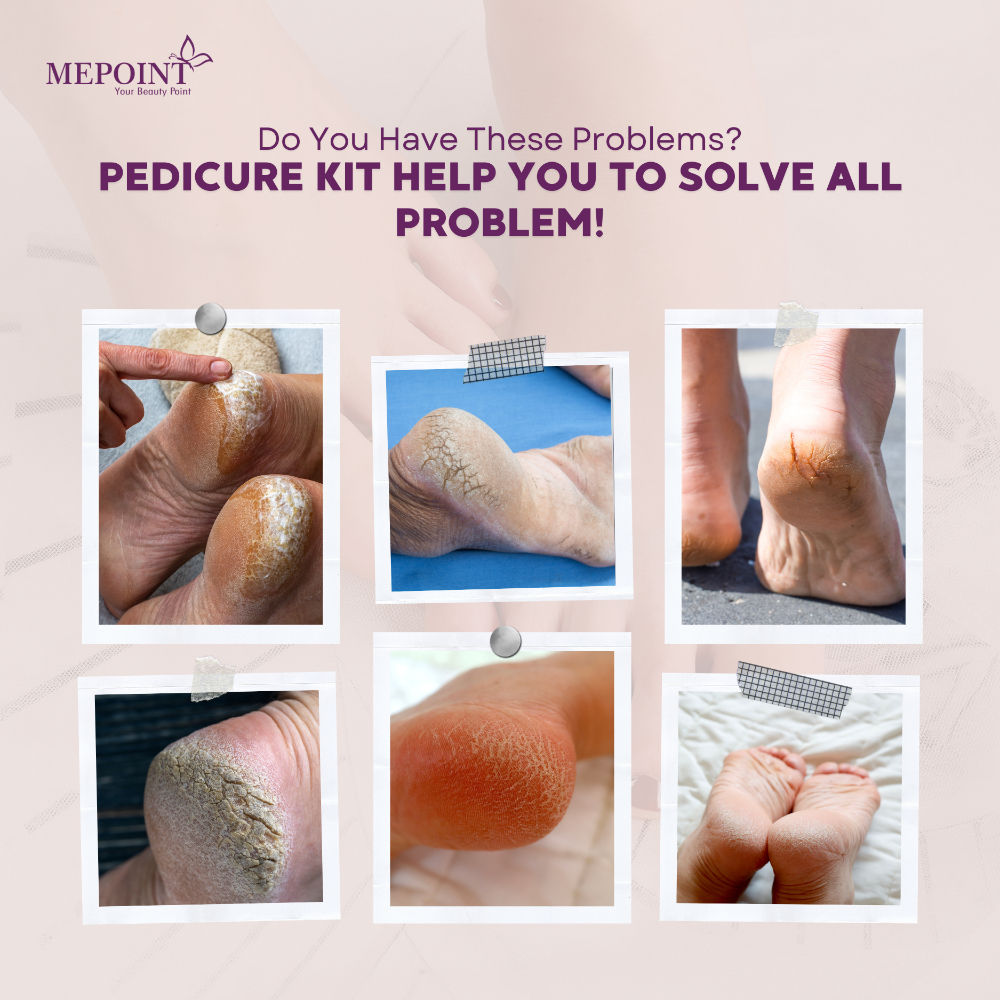 MEPOINT
Your Beauty Point

Do You Have These Problems?
PEDICURE KIT HELP YOU TO SOLVE ALL PROBLEM!