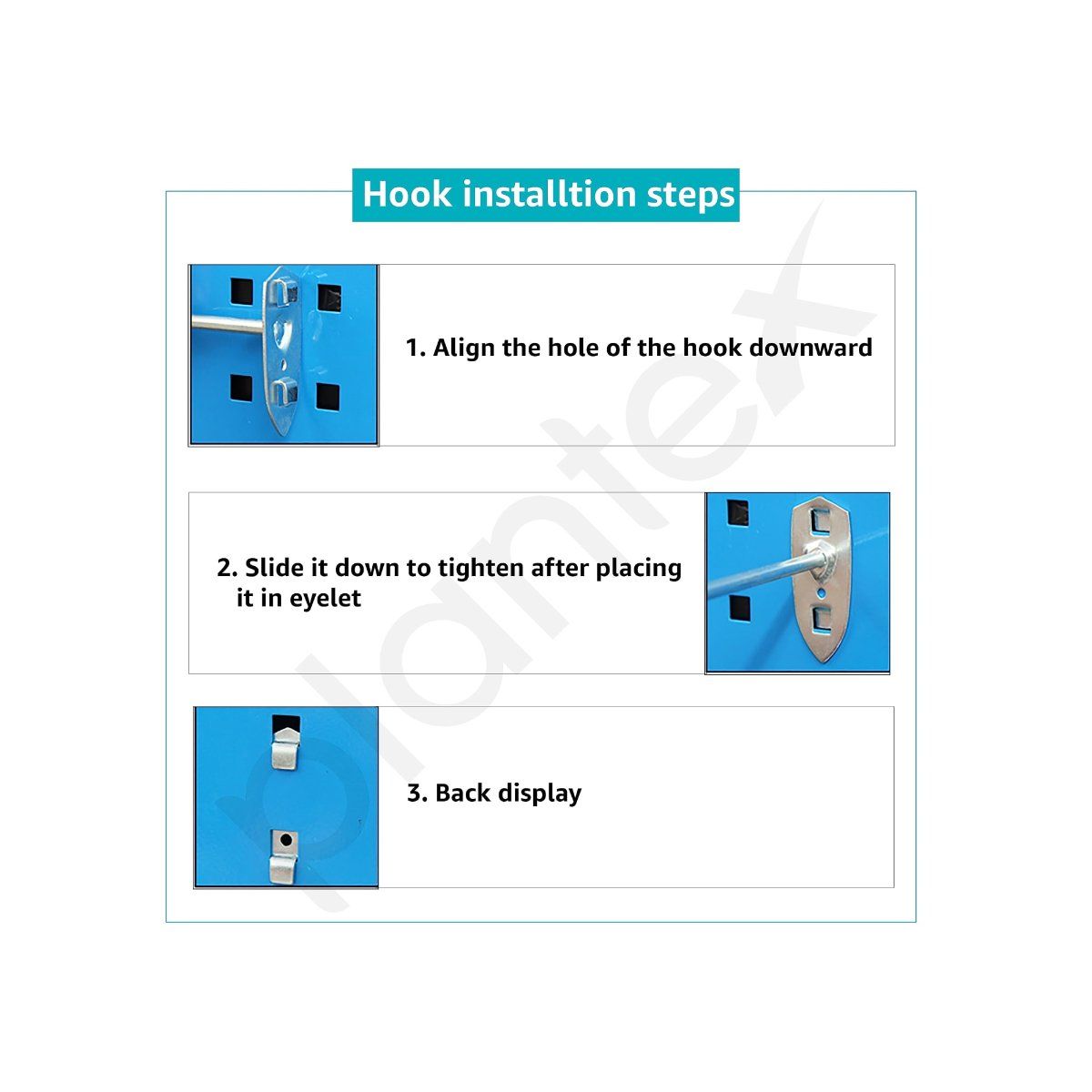 Hook installtion steps

1. Align the hole of the hook downward

2. Slide it down to tighten after placing it in eyelet

3. Back display

plantex