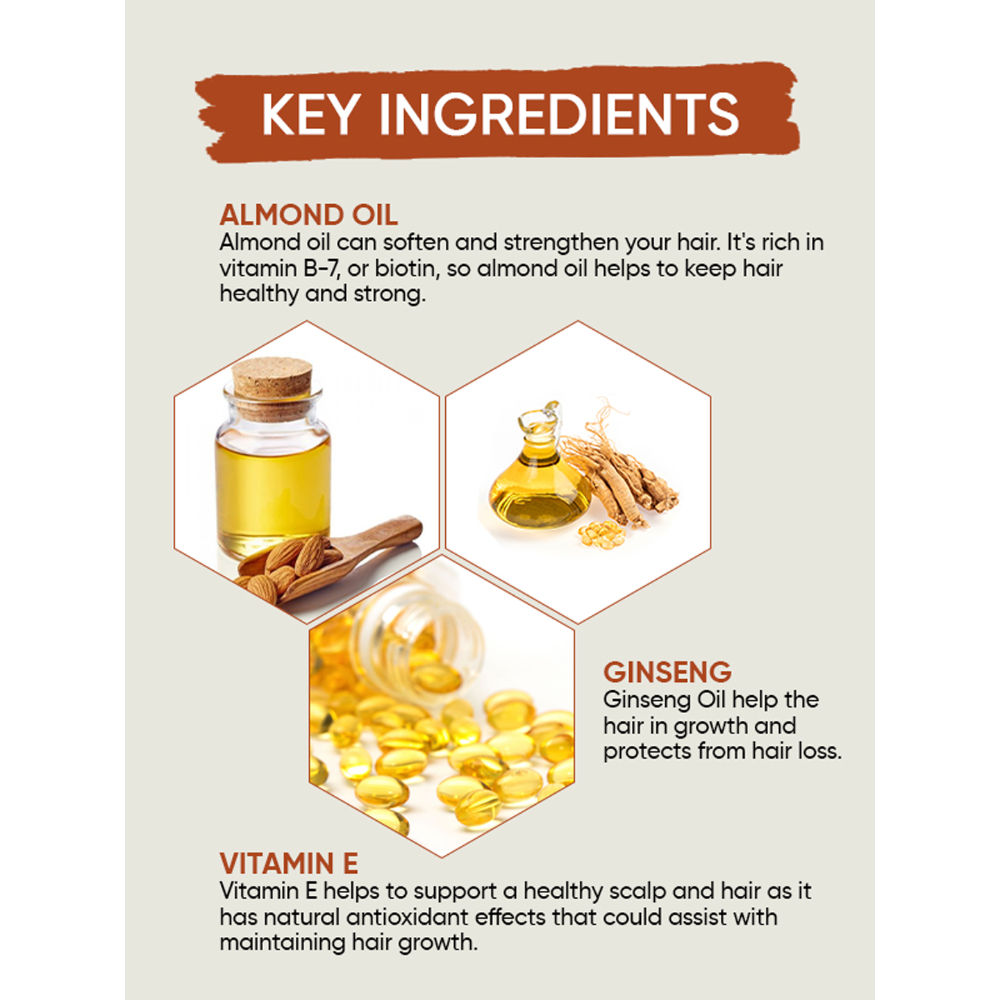 KEY INGREDIENTS

ALMOND OIL
Almond oil can soften and strengthen your hair. It's rich in vitamin B-7, or biotin, so almond oil helps to keep hair healthy and strong.

GINSENG
Ginseng Oil help the hair in growth and protects from hair loss.

VITAMIN E
Vitamin E helps to support a healthy scalp and hair as it has natural antioxidant effects that could assist with maintaining hair growth.