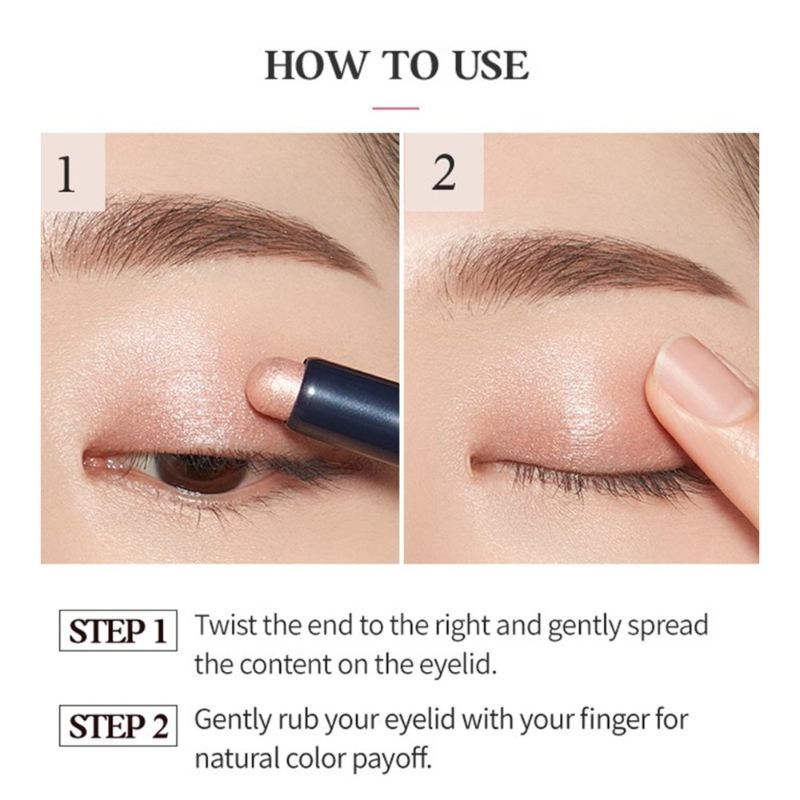 HOW TO USE

1

2

STEP 1 Twist the end to the right and gently spread the content on the eyelid.

STEP 2 Gently rub your eyelid with your finger for natural color payoff.