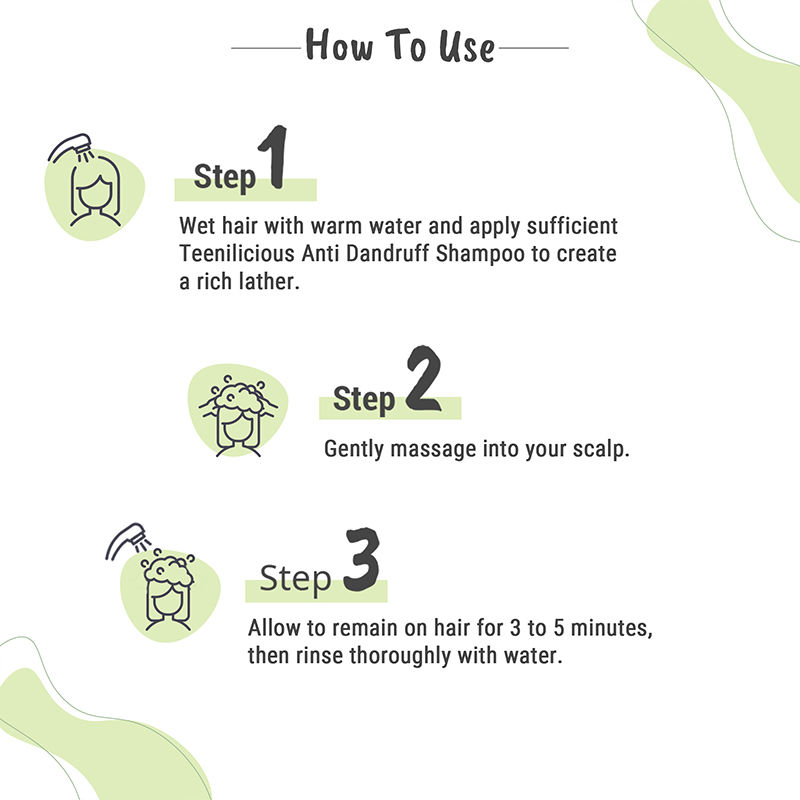 How To Use

Step 1

Wet hair with warm water and apply sufficient Teenilicious Anti Dandruff Shampoo to create a rich lather.

Step 2

Gently massage into your scalp.

Step 3

Allow to remain on hair for 3 to 5 minutes, then rinse thoroughly with water.