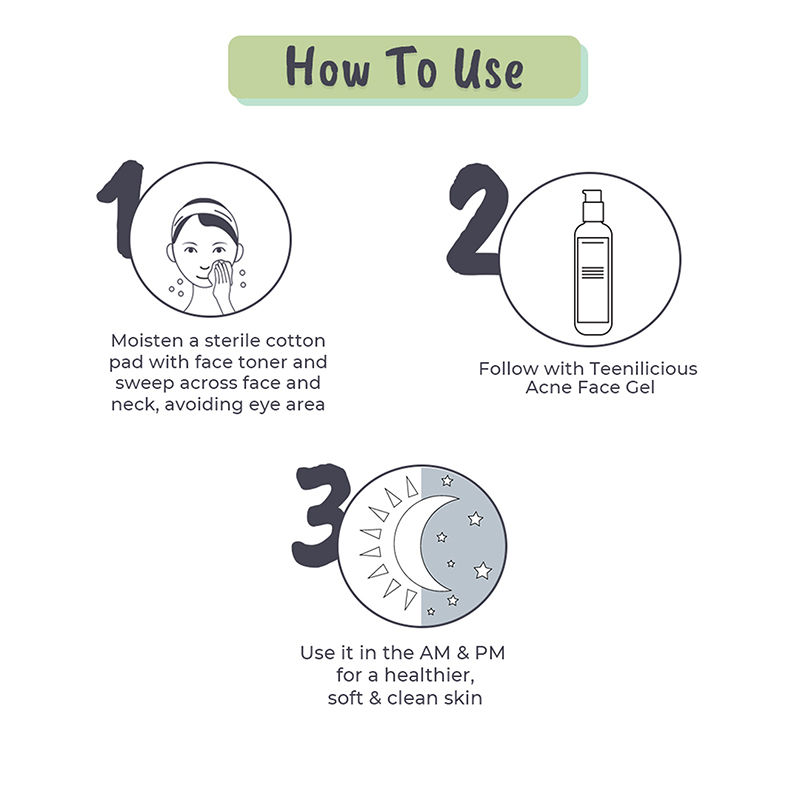 How To Use

1

Moisten a sterile cotton pad with face toner and sweep across face and neck, avoiding eye area

2

Follow with Teenilicious Acne Face Gel

3

Use it in the AM & PM for a healthier, soft & clean skin