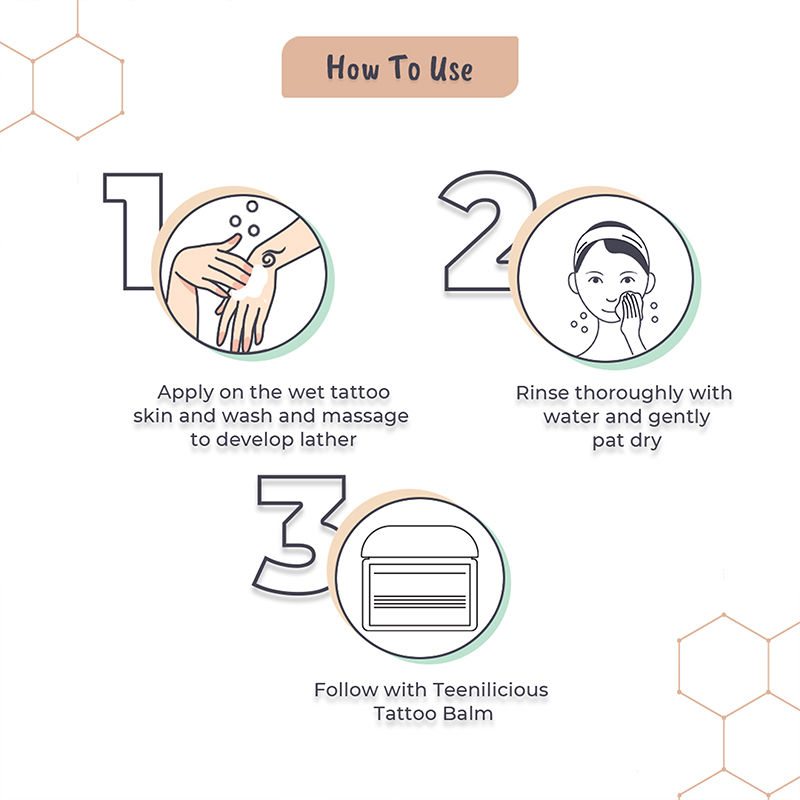 How To Use

1

Apply on the wet tattoo skin and wash and massage to develop lather

2

Rinse thoroughly with water and gently pat dry

3

Follow with Teenilicious Tattoo Balm