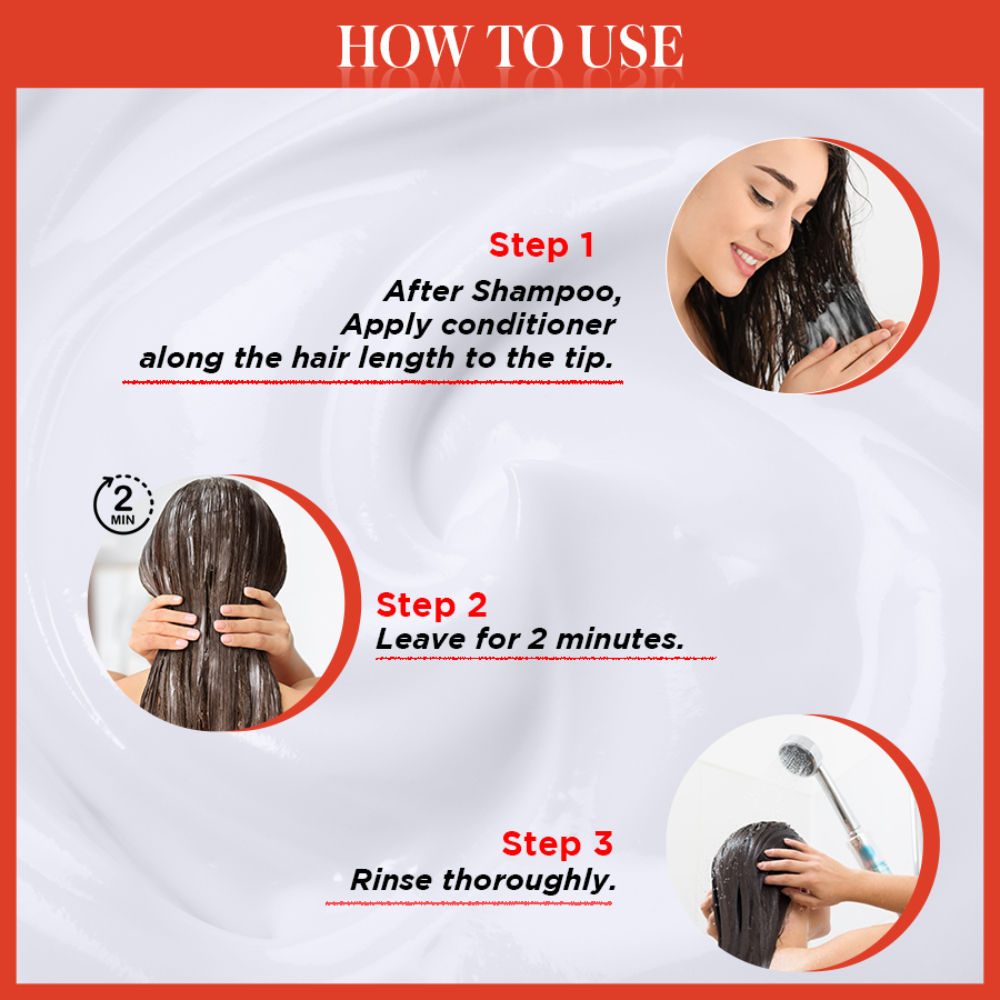 HOW TO USE

Step 1
After Shampoo, Apply conditioner along the hair length to the tip.

2 MIN

Step 2
Leave for 2 minutes.

Step 3
Rinse thoroughly.