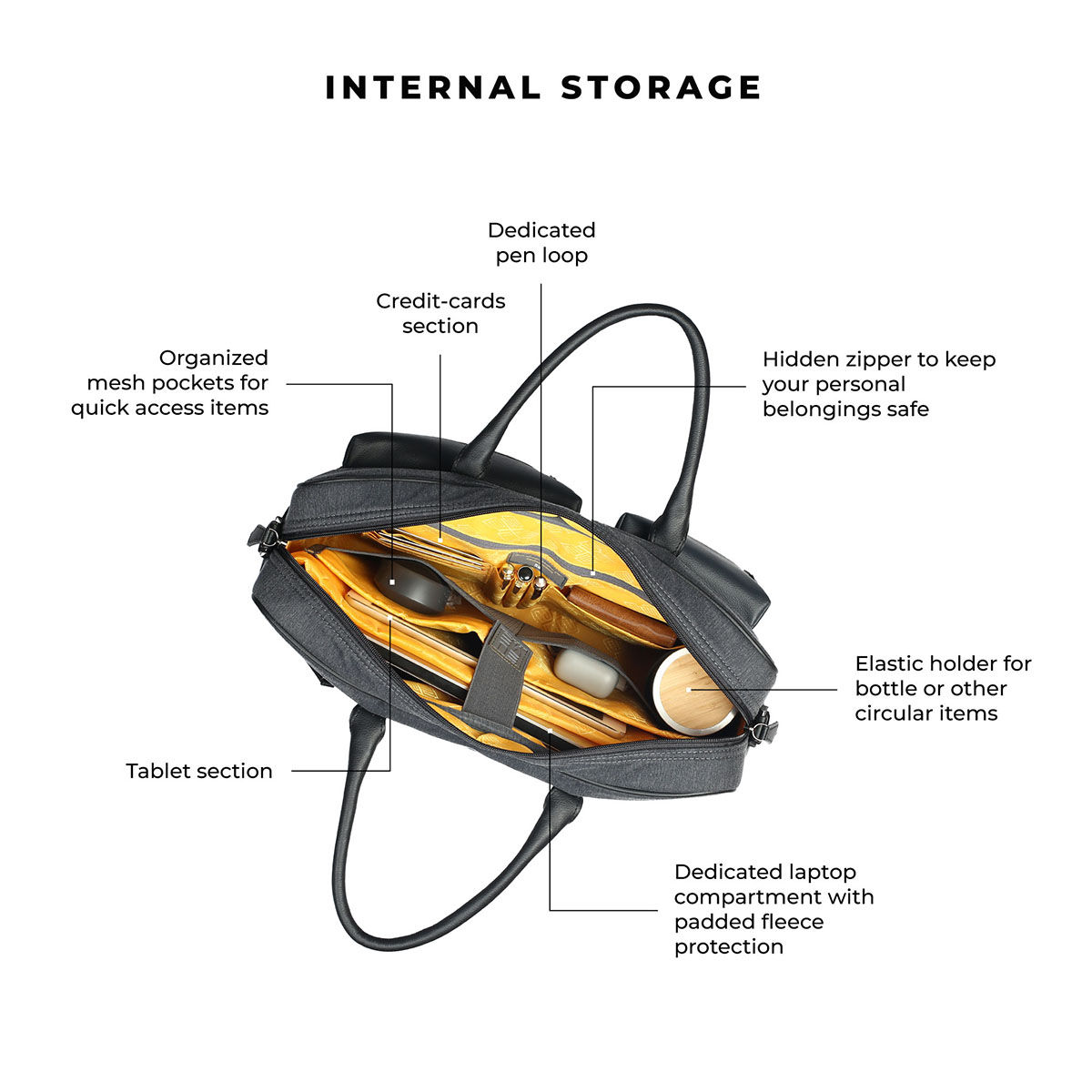 INTERNAL STORAGE

Dedicated pen loop

Credit-cards section

Organized mesh pockets for quick access items

Hidden zipper to keep your personal belongings safe

Elastic holder for bottle or other circular items

Tablet section

Dedicated laptop compartment with padded fleece protection