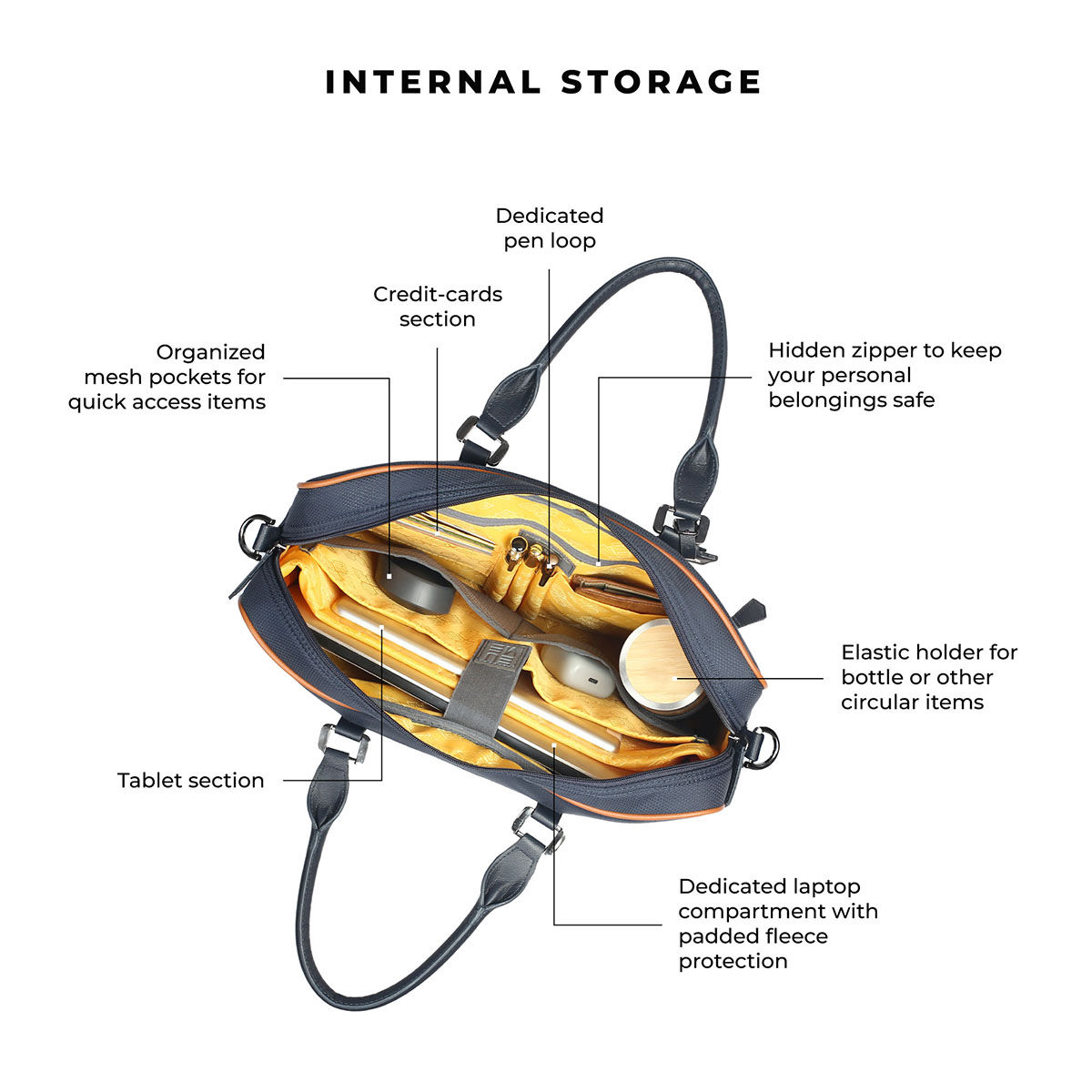 INTERNAL STORAGE

Dedicated pen loop

Credit-cards section

Organized mesh pockets for quick access items

Hidden zipper to keep your personal belongings safe

Elastic holder for bottle or other circular items

Tablet section

Dedicated laptop compartment with padded fleece protection