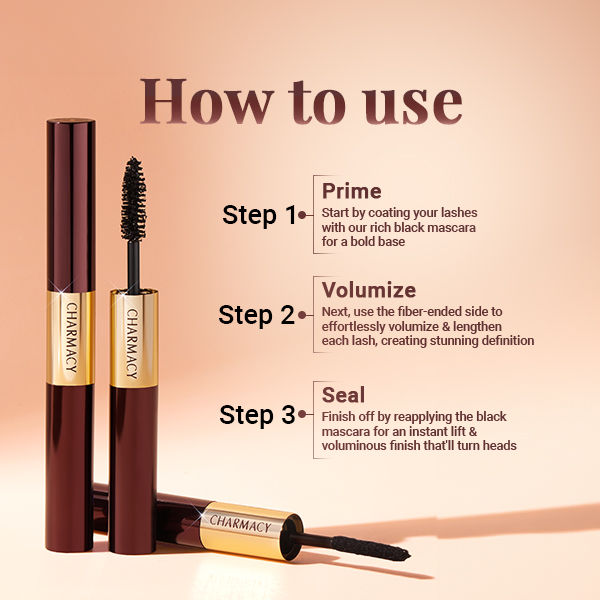 How to use

Step 1
Prime
Start by coating your lashes with our rich black mascara for a bold base

Step 2
Volumize
Next, use the fiber-ended side to effortlessly volumize & lengthen each lash, creating stunning definition

Step 3
Seal
Finish off by reapplying the black mascara for an instant lift & voluminous finish that'll turn heads

CHARMACY
CHARMACY
CHARMACY