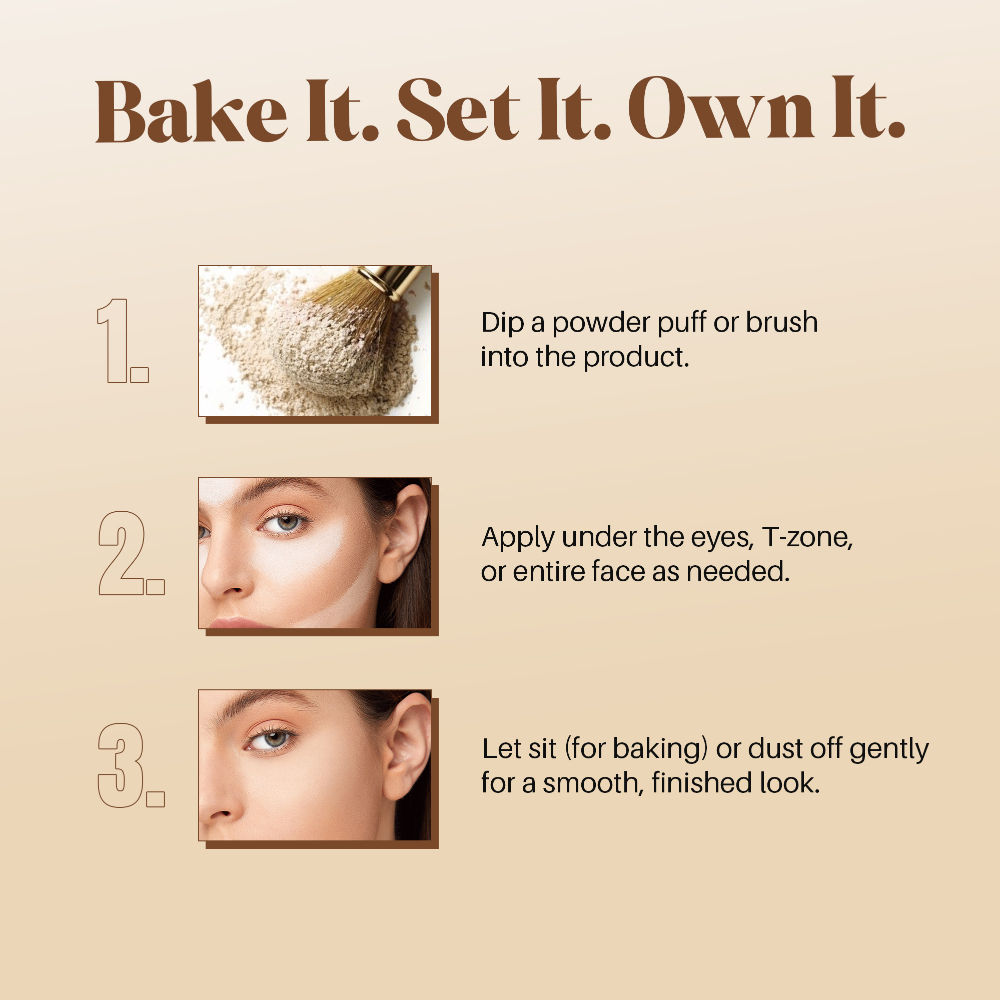 Bake It. Set It. Own It.

1. Dip a powder puff or brush into the product.

2. Apply under the eyes, T-zone, or entire face as needed.

3. Let sit (for baking) or dust off gently for a smooth, finished look.