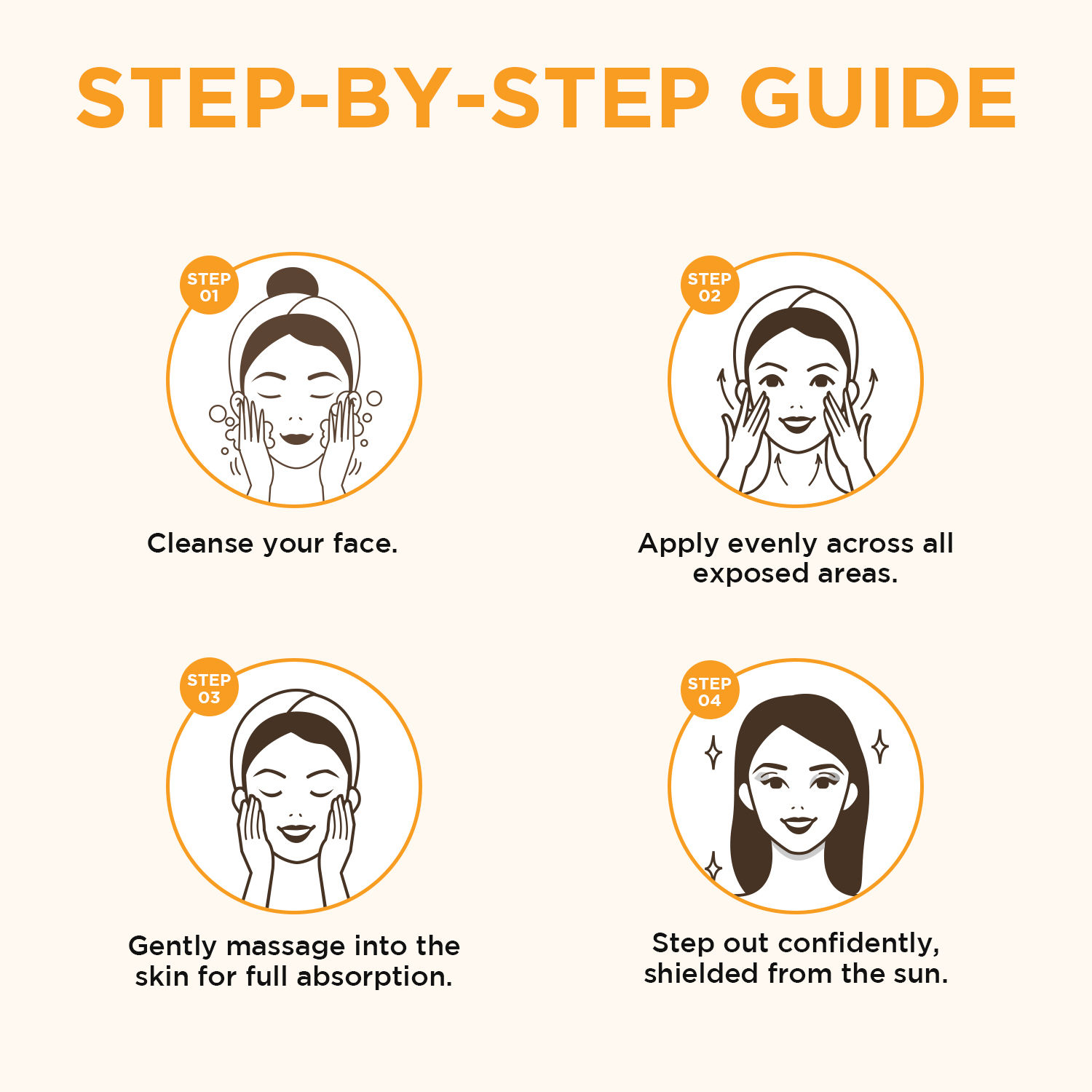 STEP-BY-STEP GUIDE

STEP 01

Cleanse your face.

STEP 02

Apply evenly across all exposed areas.

STEP 03

Gently massage into the skin for full absorption.

STEP 04

Step out confidently, shielded from the sun.