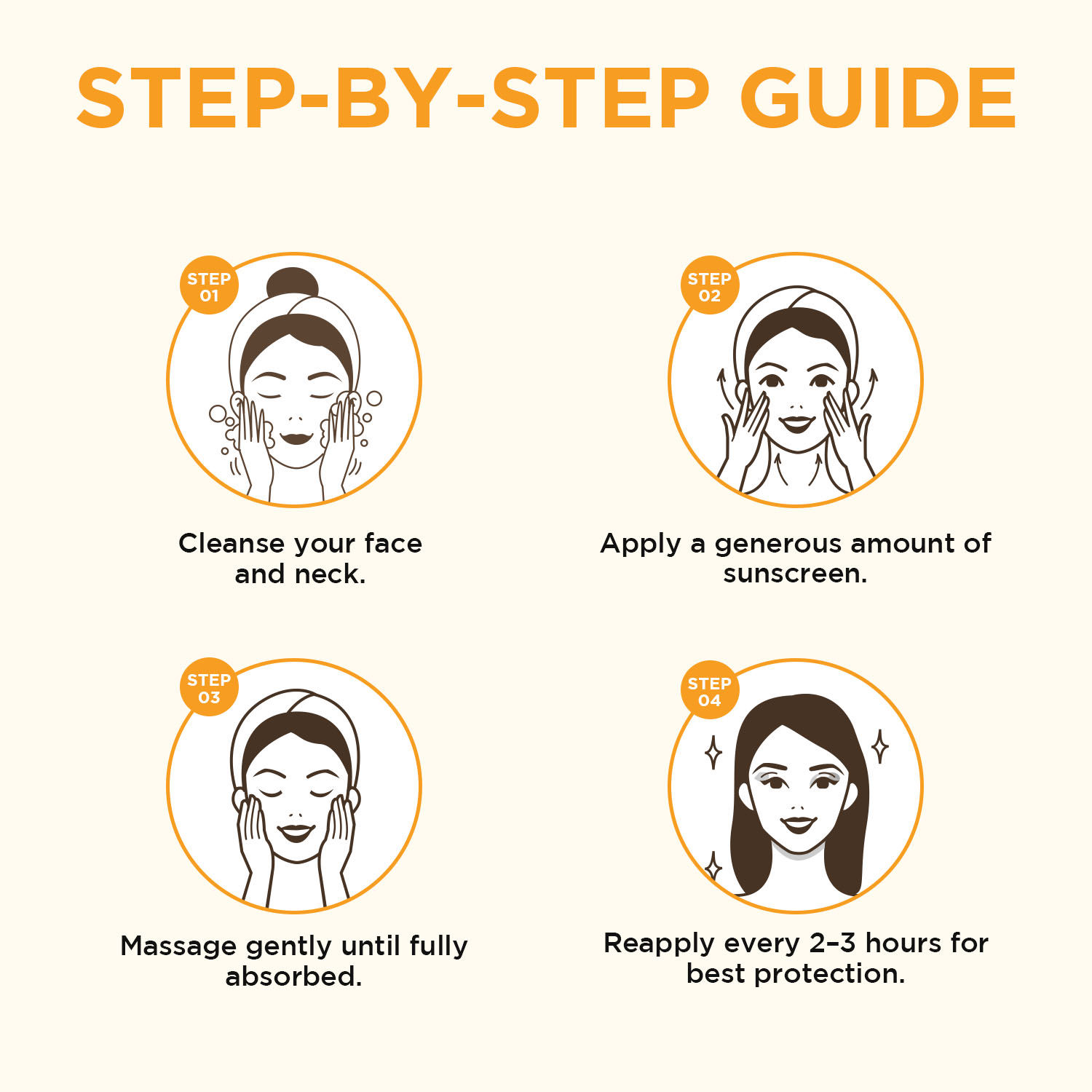 STEP-BY-STEP GUIDE

STEP 01

Cleanse your face and neck.

STEP 02

Apply a generous amount of sunscreen.

STEP 03

Massage gently until fully absorbed.

STEP 04

Reapply every 2–3 hours for best protection.