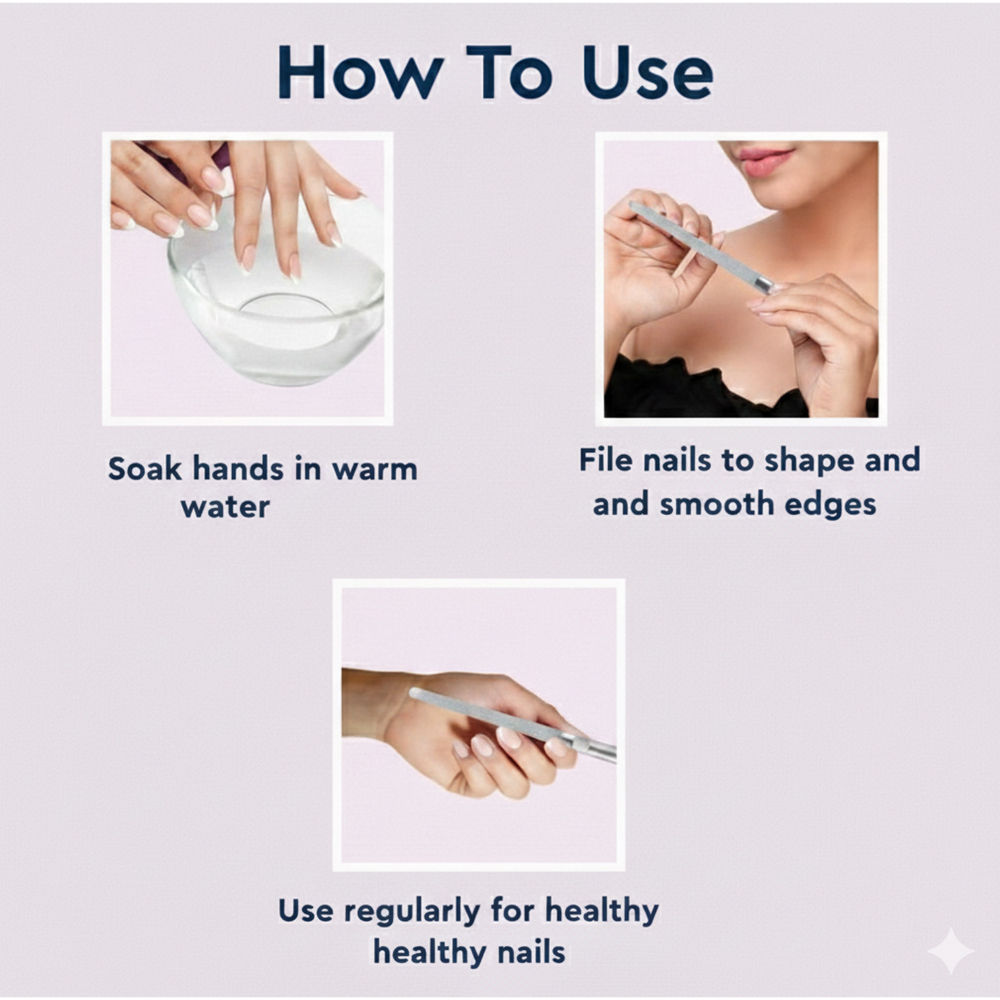 How To Use

Soak hands in warm water

File nails to shape and and smooth edges

Use regularly for healthy healthy nails