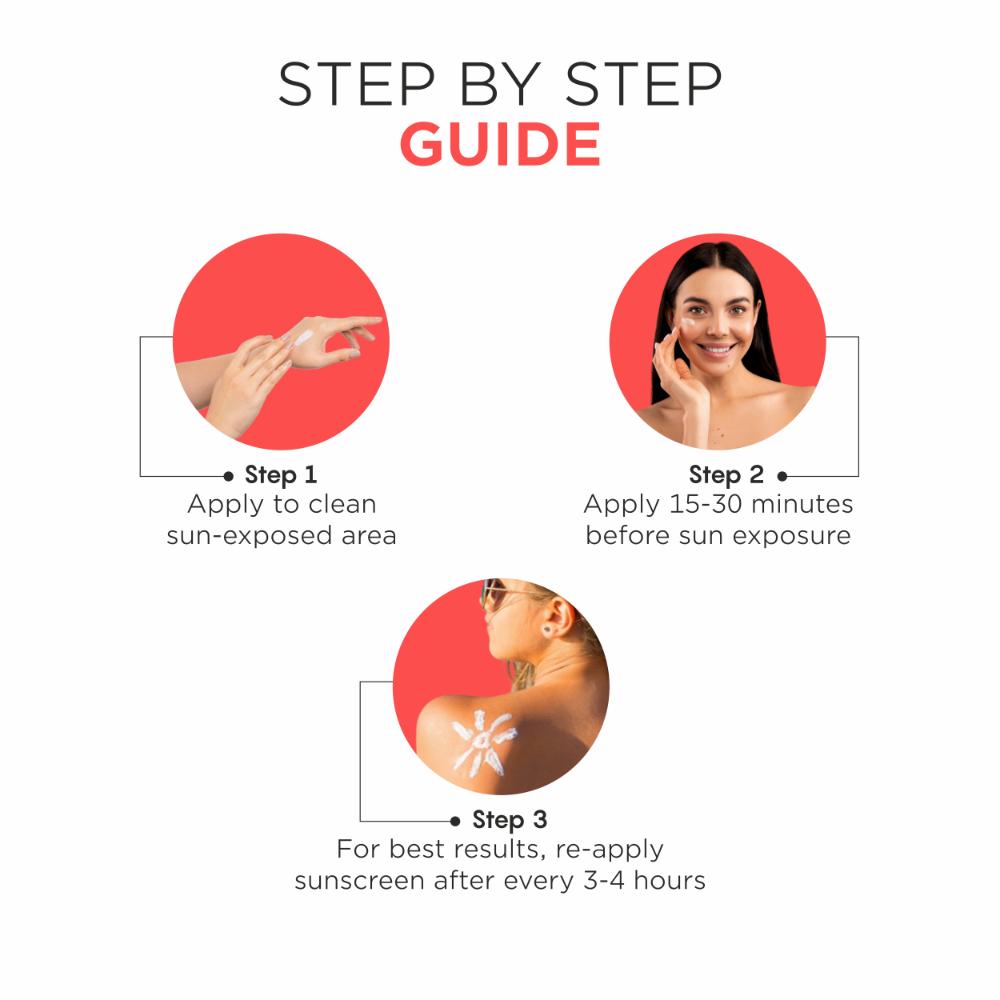 STEP BY STEP
GUIDE

Step 1
Apply to clean sun-exposed area

Step 2
Apply 15-30 minutes before sun exposure

Step 3
For best results, re-apply sunscreen after every 3-4 hours