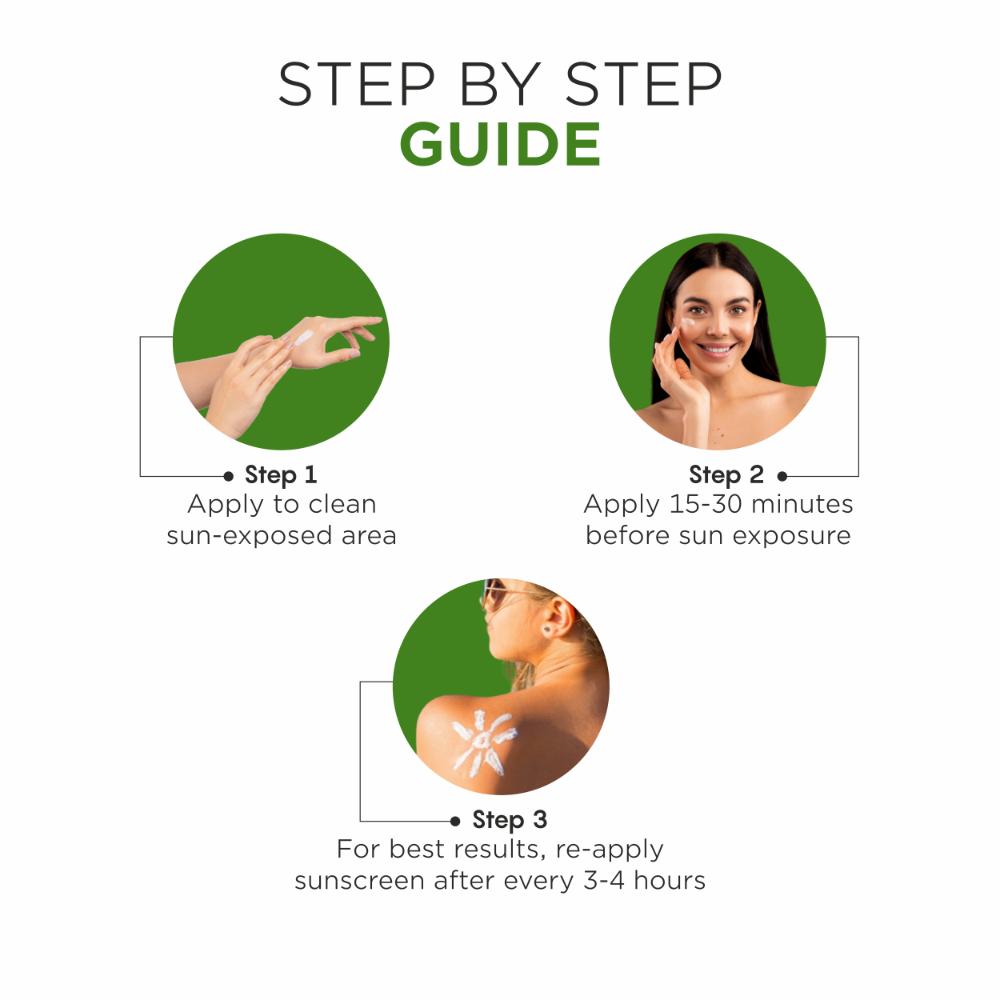 STEP BY STEP
GUIDE

Step 1
Apply to clean sun-exposed area

Step 2
Apply 15-30 minutes before sun exposure

Step 3
For best results, re-apply sunscreen after every 3-4 hours