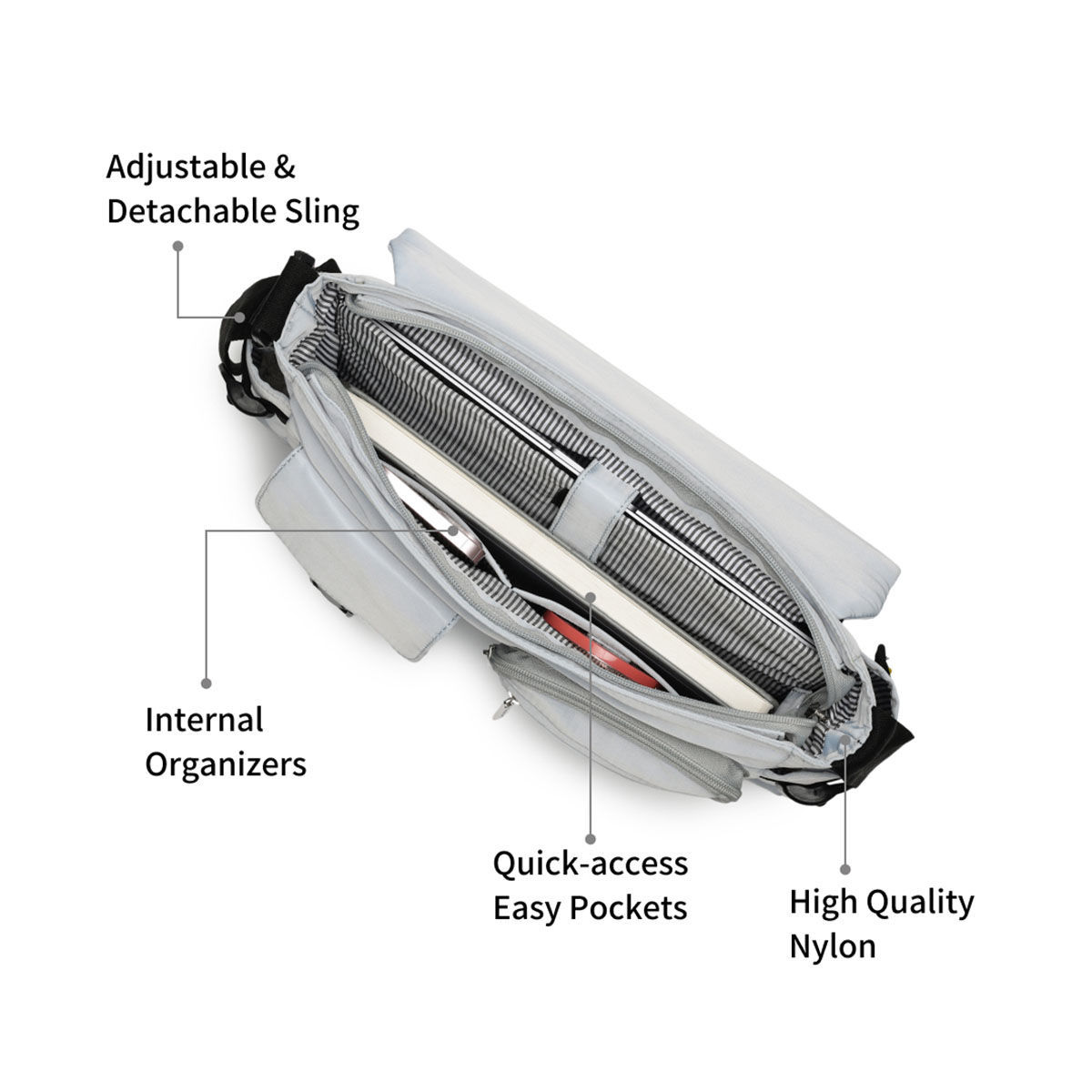 Adjustable & Detachable Sling

Internal Organizers

Quick-access Easy Pockets

High Quality Nylon