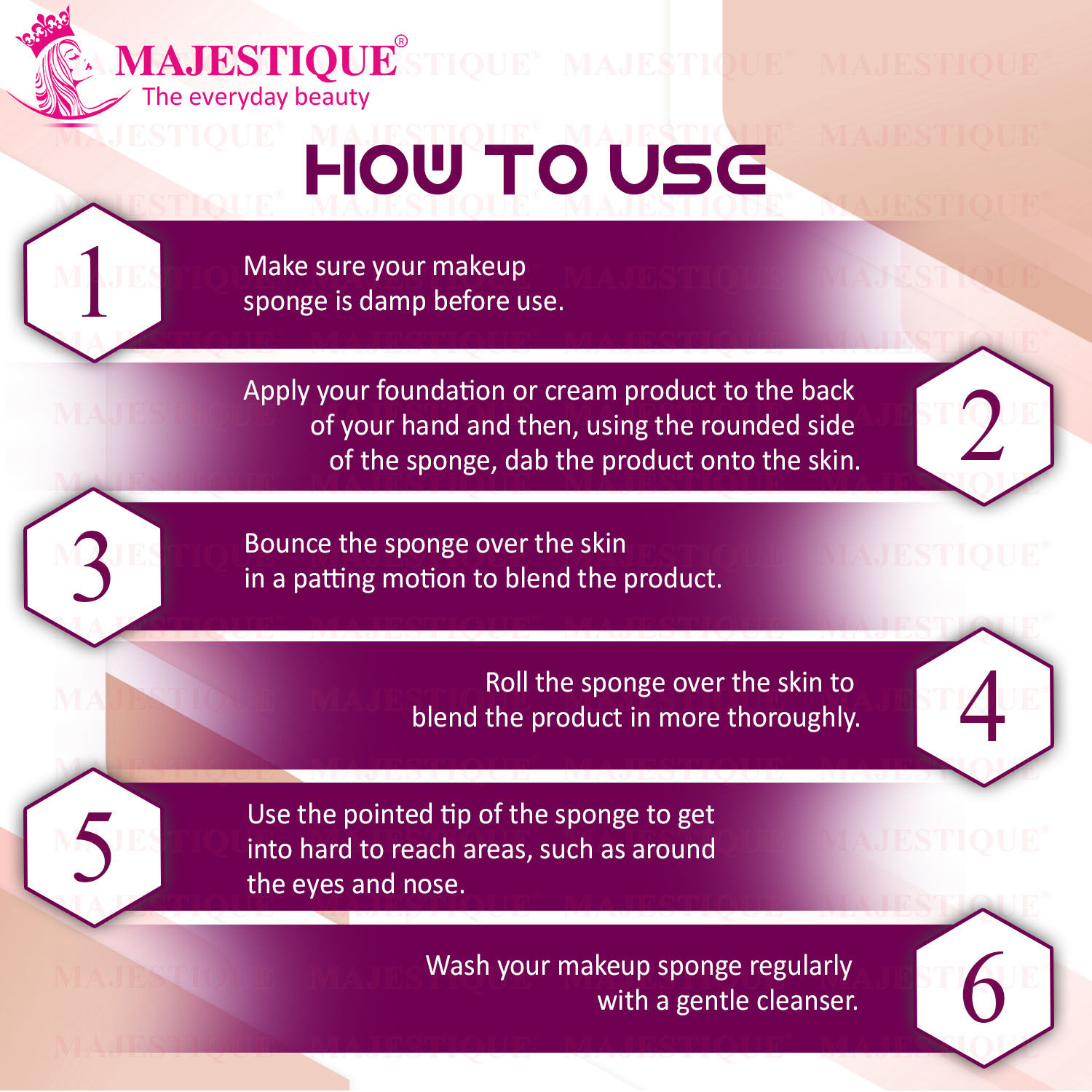 MAJESTIQUE®
The everyday beauty

HOW TO USE

1
Make sure your makeup sponge is damp before use.

2
Apply your foundation or cream product to the back of your hand and then, using the rounded side of the sponge, dab the product onto the skin.

3
Bounce the sponge over the skin in a patting motion to blend the product.

4
Roll the sponge over the skin to blend the product in more thoroughly.

5
Use the pointed tip of the sponge to get into hard to reach areas, such as around the eyes and nose.

6
Wash your makeup sponge regularly with a gentle cleanser.