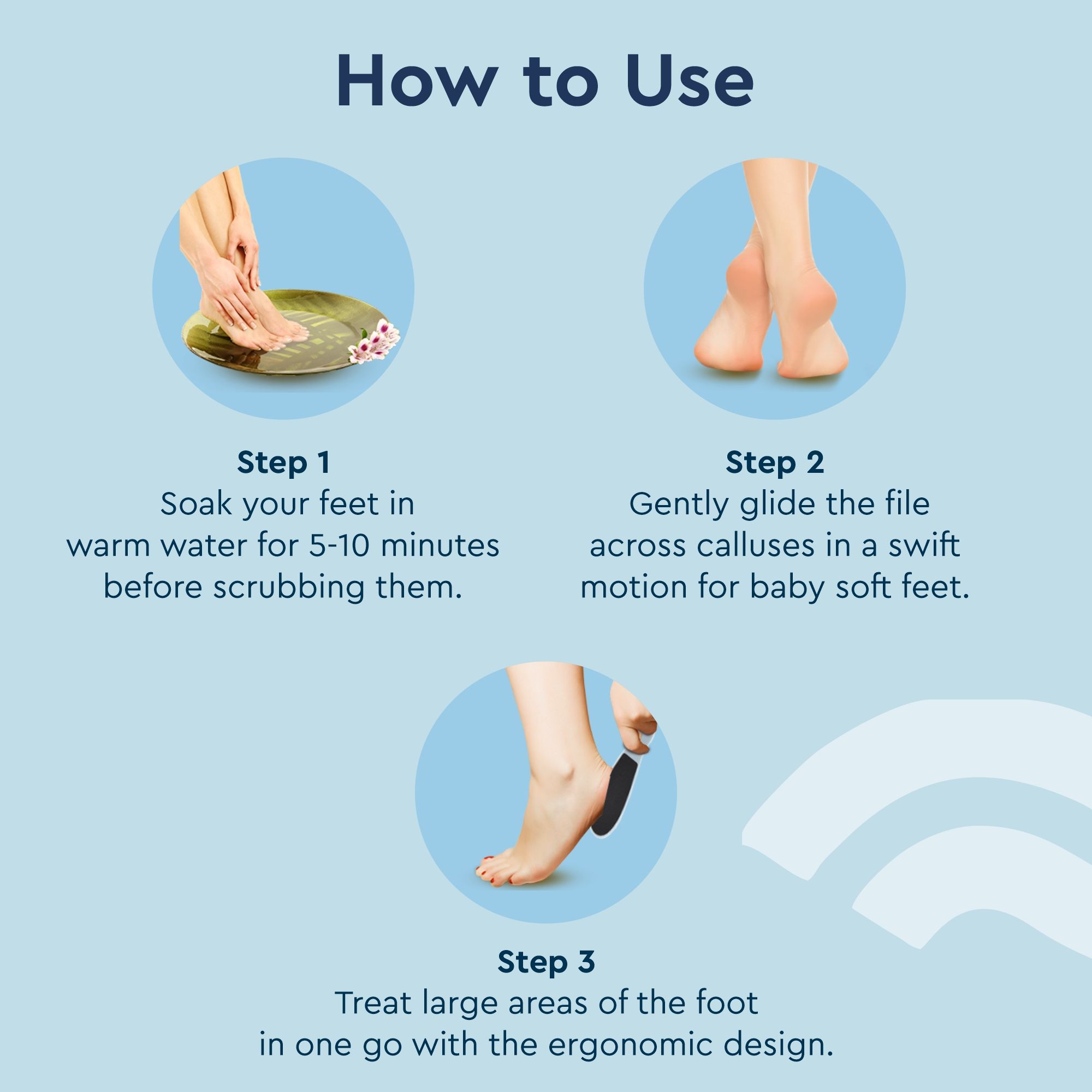 How to Use

Step 1
Soak your feet in warm water for 5-10 minutes before scrubbing them.

Step 2
Gently glide the file across calluses in a swift motion for baby soft feet.

Step 3
Treat large areas of the foot in one go with the ergonomic design.