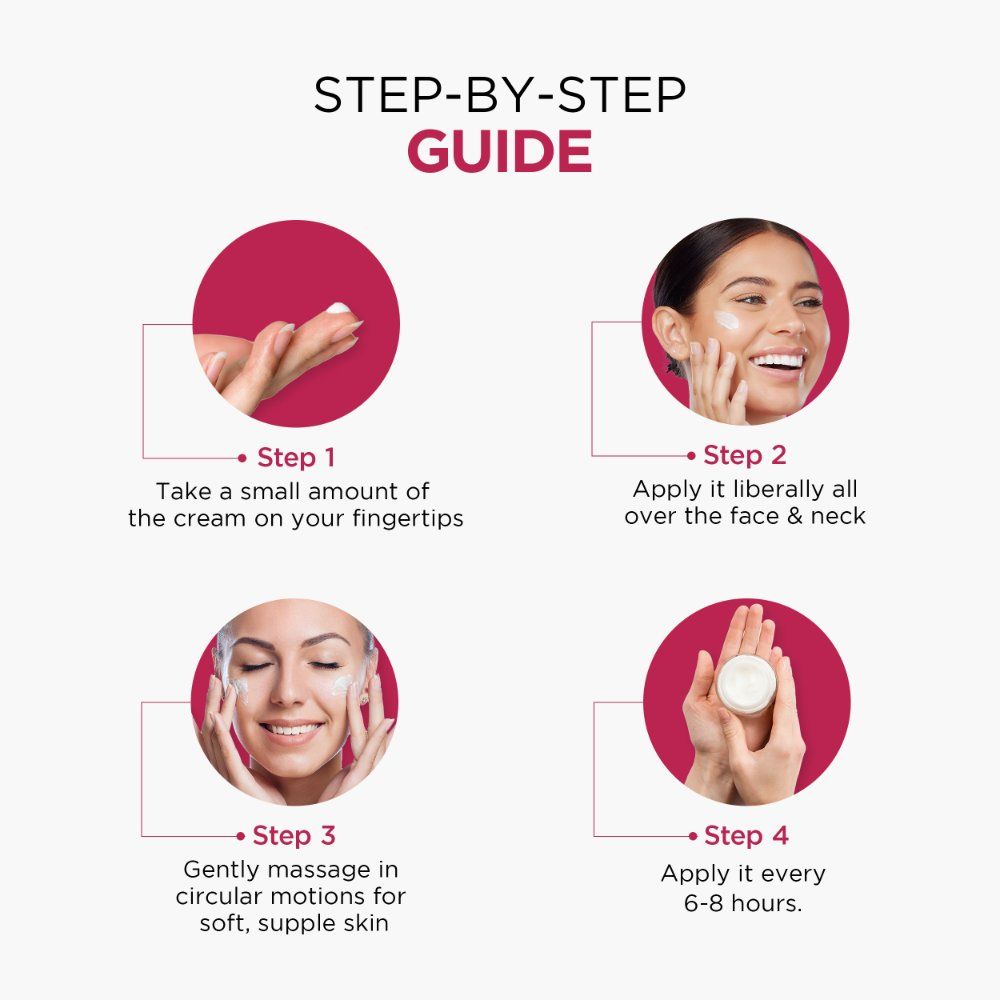 STEP-BY-STEP
GUIDE

Step 1
Take a small amount of the cream on your fingertips

Step 2
Apply it liberally all over the face & neck

Step 3
Gently massage in circular motions for soft, supple skin

Step 4
Apply it every 6-8 hours.