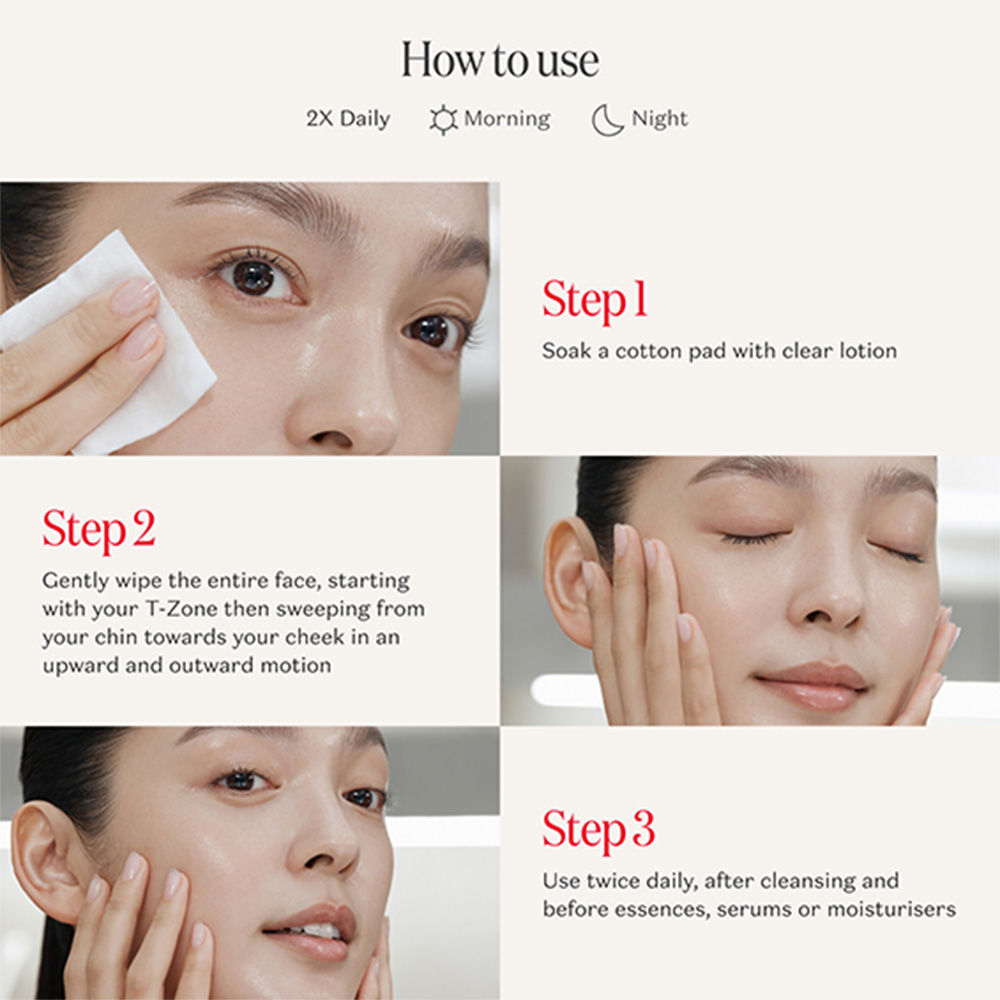 How to use

2X Daily Morning Night

Step 1
Soak a cotton pad with clear lotion

Step 2
Gently wipe the entire face, starting with your T-Zone then sweeping from your chin towards your cheek in an upward and outward motion

Step 3
Use twice daily, after cleansing and before essences, serums or moisturisers