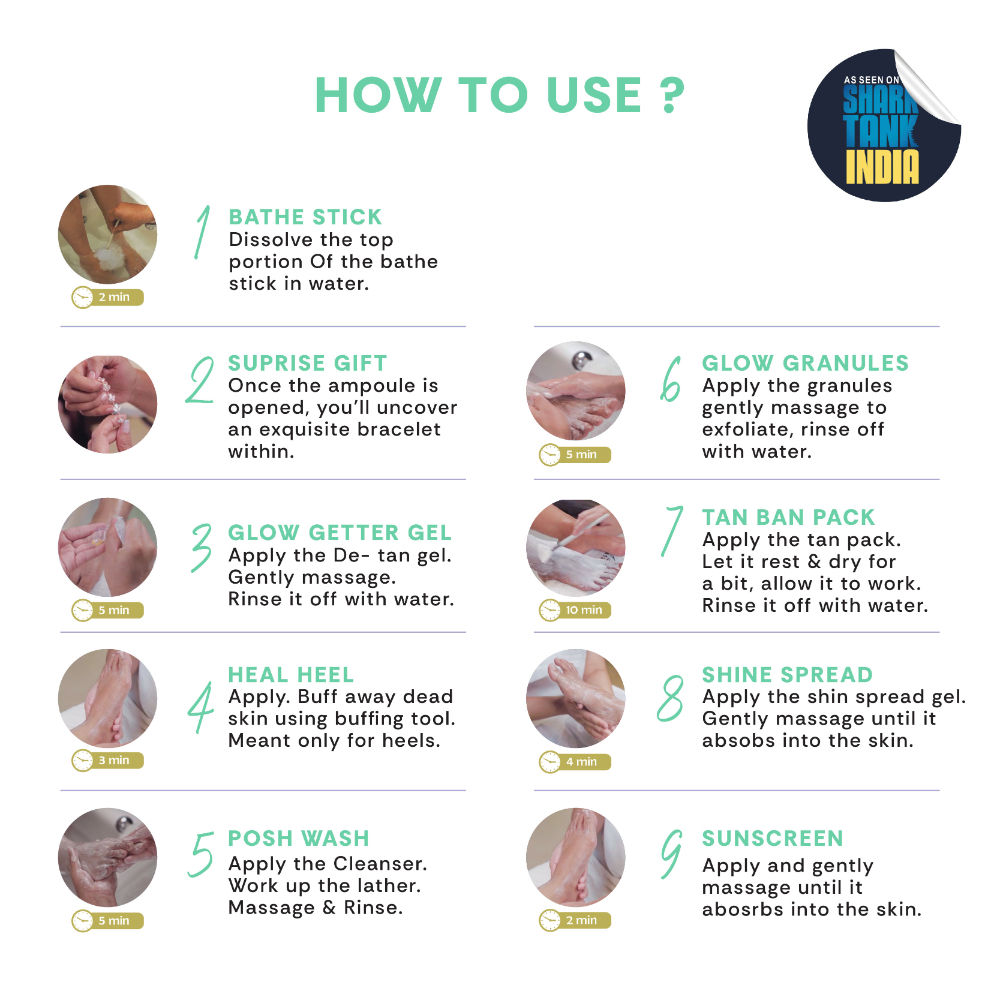 HOW TO USE ?

AS SEEN ON SHARK TANK INDIA

2 min
1 BATHE STICK
Dissolve the top portion Of the bathe stick in water.

2 SUPRISE GIFT
Once the ampoule is opened, you'll uncover an exquisite bracelet within.

5 min
3 GLOW GETTER GEL
Apply the De- tan gel. Gently massage. Rinse it off with water.

3 min
4 HEAL HEEL
Apply. Buff away dead skin using buffing tool. Meant only for heels.

5 min
5 POSH WASH
Apply the Cleanser. Work up the lather. Massage & Rinse.

5 min
6 GLOW GRANULES
Apply the granules gently massage to exfoliate, rinse off with water.

10 min
7 TAN BAN PACK
Apply the tan pack. Let it rest & dry for a bit, allow it to work. Rinse it off with water.

4 min
8 SHINE SPREAD
Apply the shin spread gel. Gently massage until it absobs into the skin.

2 min
9 SUNSCREEN
Apply and gently massage until it abosrbs into the skin.