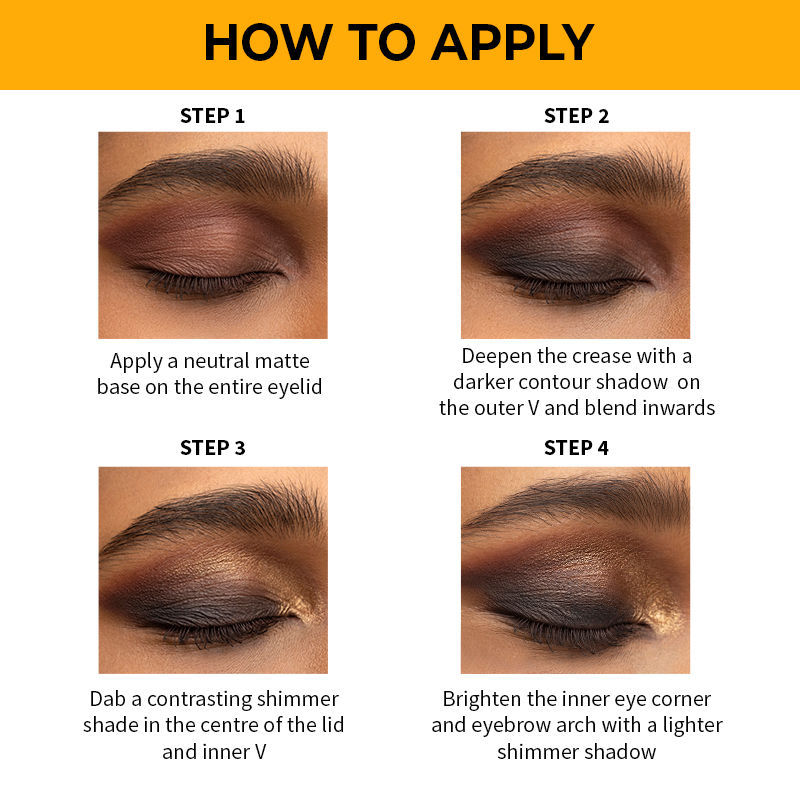 HOW TO APPLY

STEP 1

Apply a neutral matte base on the entire eyelid

STEP 2

Deepen the crease with a darker contour shadow on the outer V and blend inwards

STEP 3

Dab a contrasting shimmer shade in the centre of the lid and inner V

STEP 4

Brighten the inner eye corner and eyebrow arch with a lighter shimmer shadow